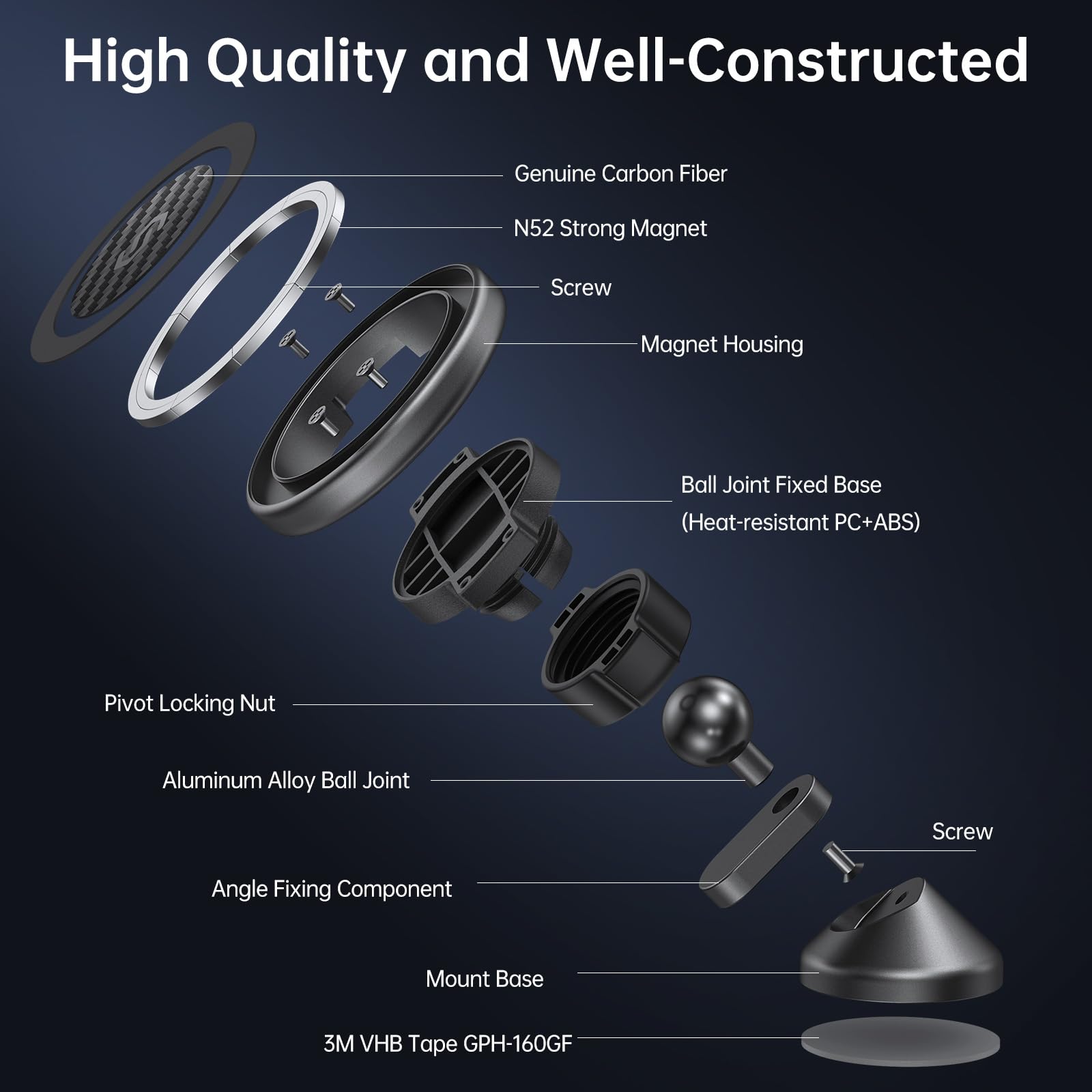 High Quality and Well-Constructed

Genuine Carbon Fiber

N52 Strong Magnet

Screw

Magnet Housing

Ball Joint Fixed Base
(Heat-resistant PC+ABS)

Pivot Locking Nut

Aluminum Alloy Ball Joint

Screw

Angle Fixing Component

Mount Base

3M VHB Tape GPH-160GF