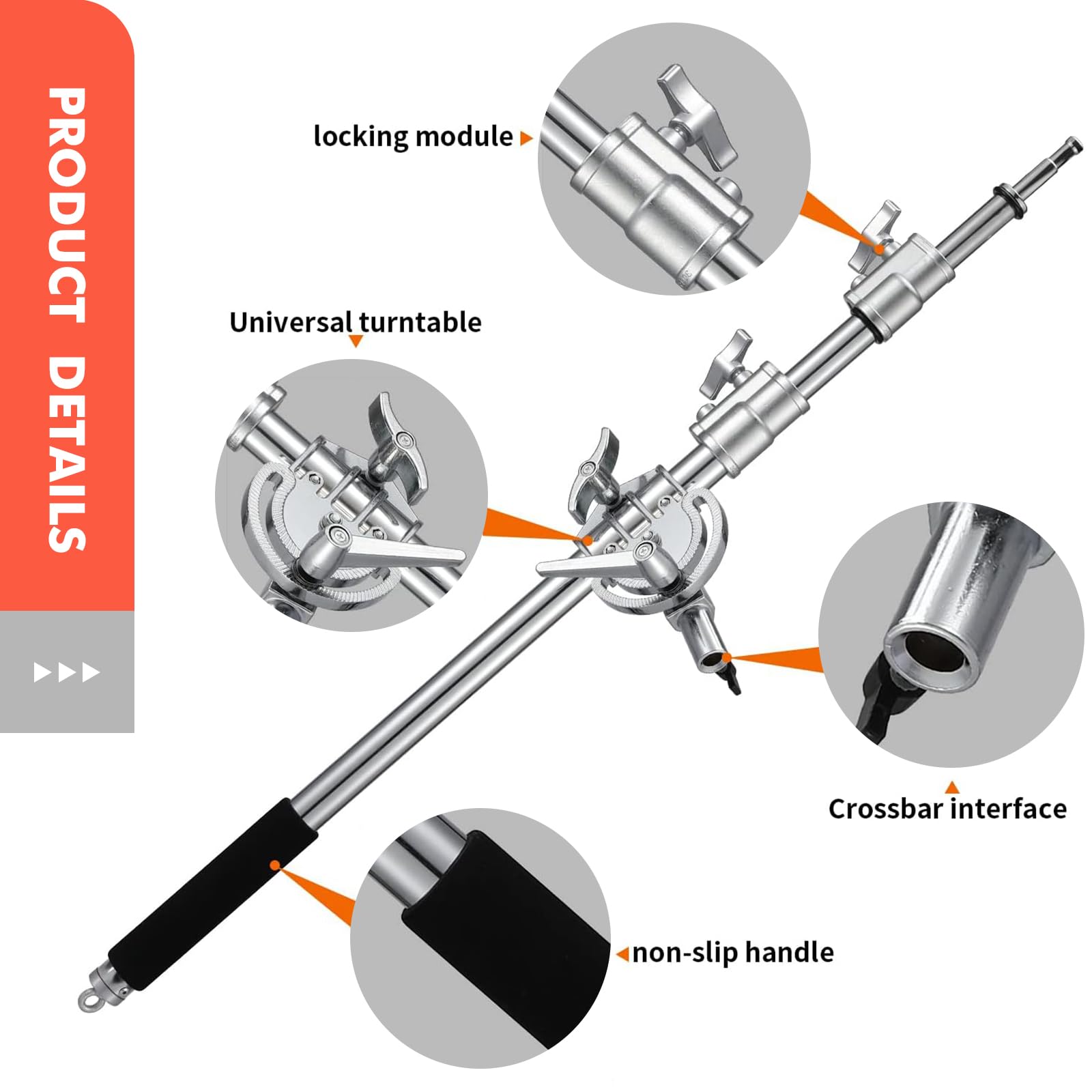 PRODUCT DETAILS

locking module

Universal turntable

Crossbar interface

non-slip handle