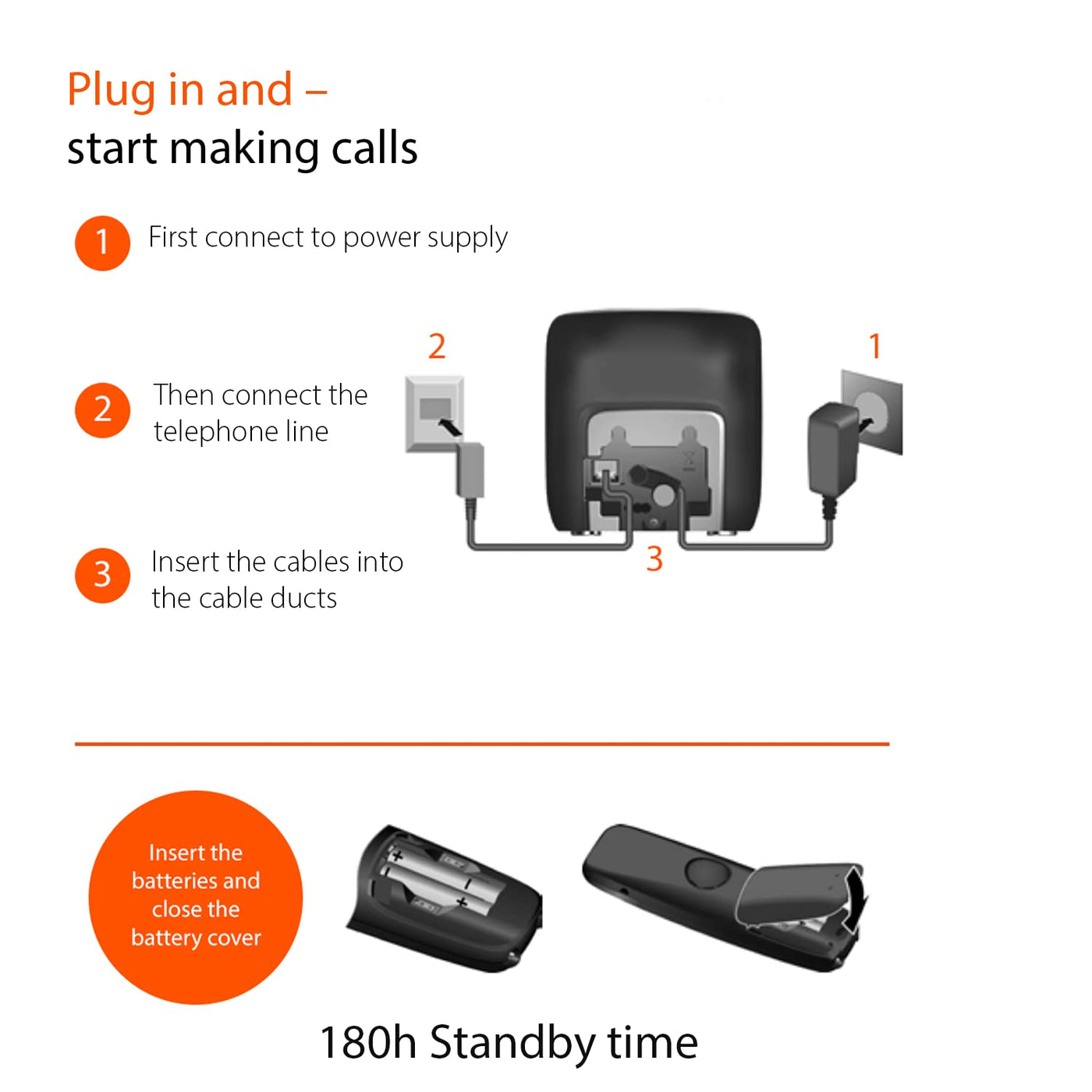 Plug in and –
start making calls

1 First connect to power supply

2 Then connect the telephone line

3 Insert the cables into the cable ducts

2

1

3

Insert the batteries and close the battery cover

180h Standby time