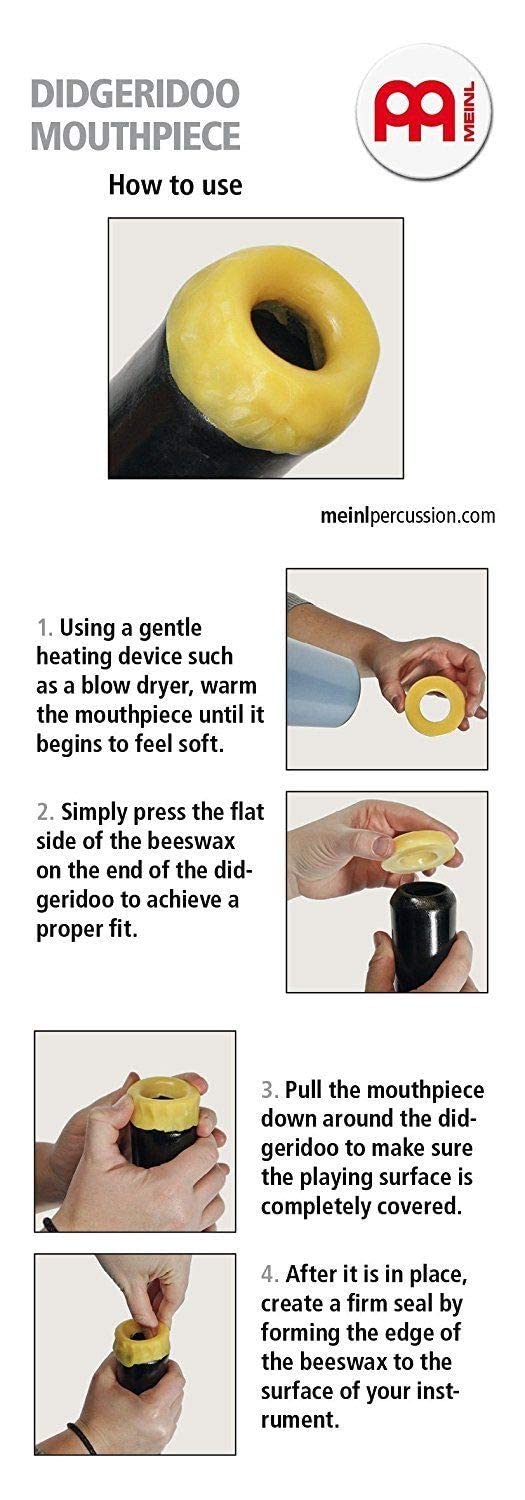 DIDGERIDOO MOUTHPIECE

MEINL

How to use

meinlpercussion.com

1. Using a gentle heating device such as a blow dryer, warm the mouthpiece until it begins to feel soft.

2. Simply press the flat side of the beeswax on the end of the didgeridoo to achieve a proper fit.

3. Pull the mouthpiece down around the didgeridoo to make sure the playing surface is completely covered.

4. After it is in place, create a firm seal by forming the edge of the beeswax to the surface of your instrument.