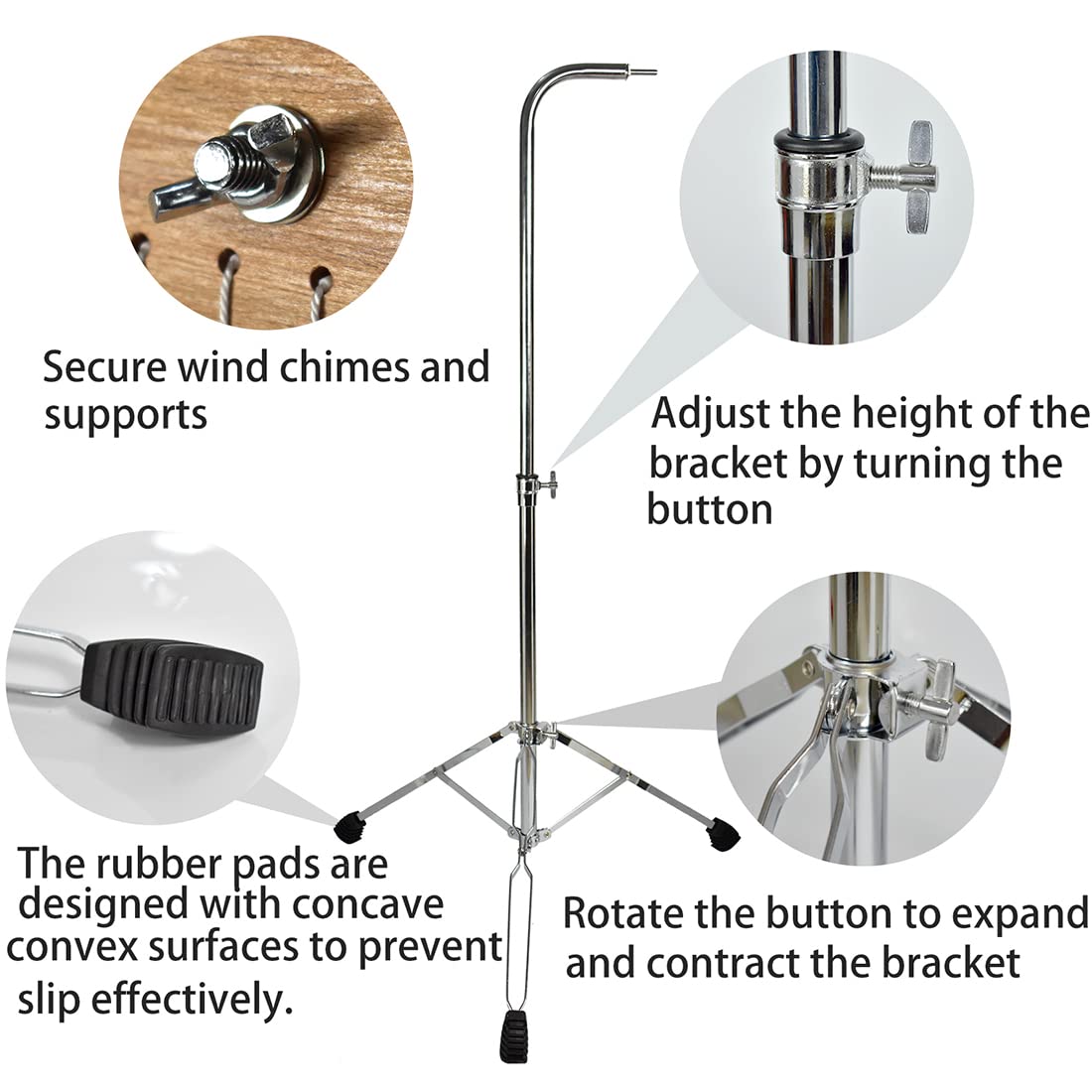 Secure wind chimes and supports

Adjust the height of the bracket by turning the button

The rubber pads are designed with concave convex surfaces to prevent slip effectively.

Rotate the button to expand and contract the bracket