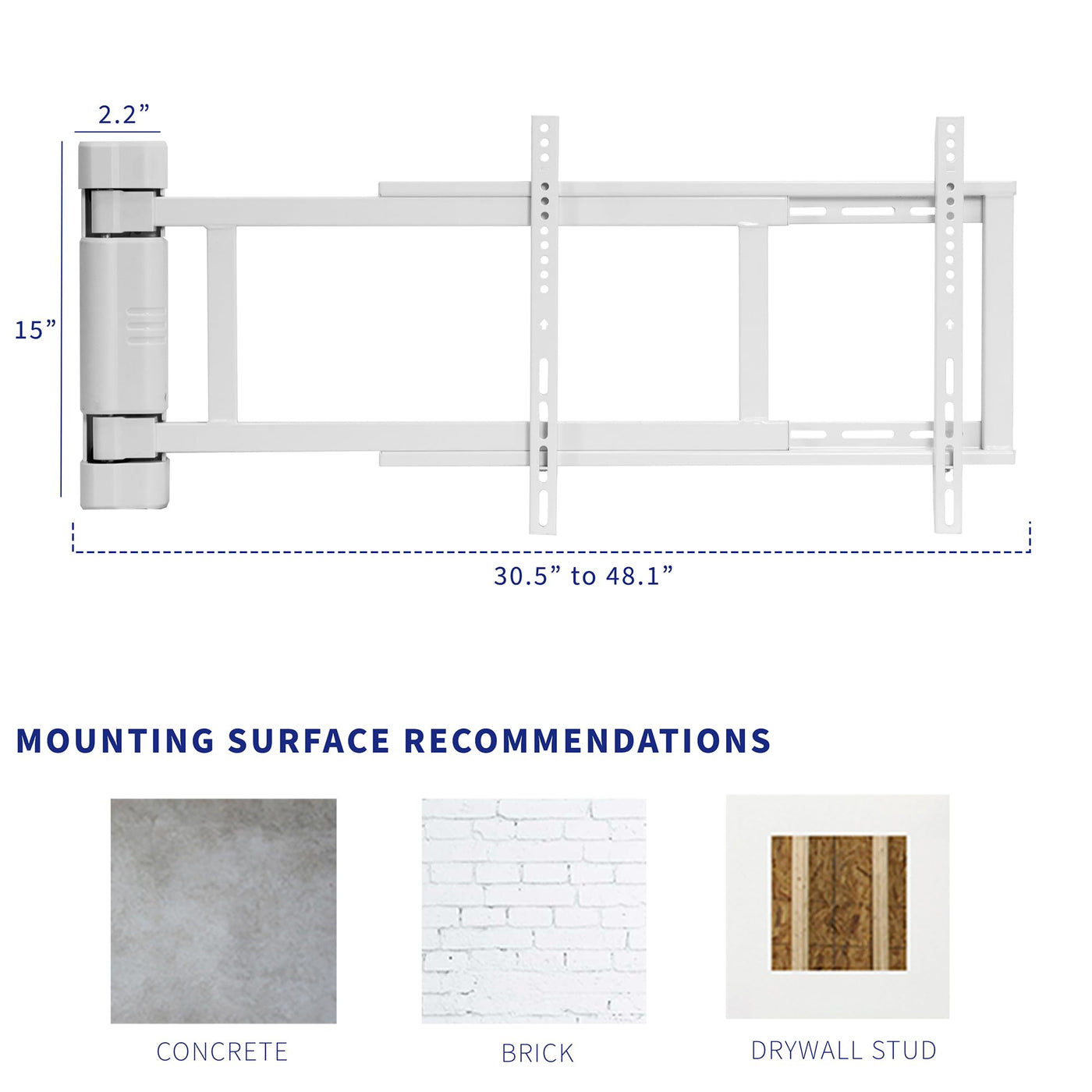 2.2”

15”

30.5” to 48.1”

MOUNTING SURFACE RECOMMENDATIONS

CONCRETE

BRICK

DRYWALL STUD