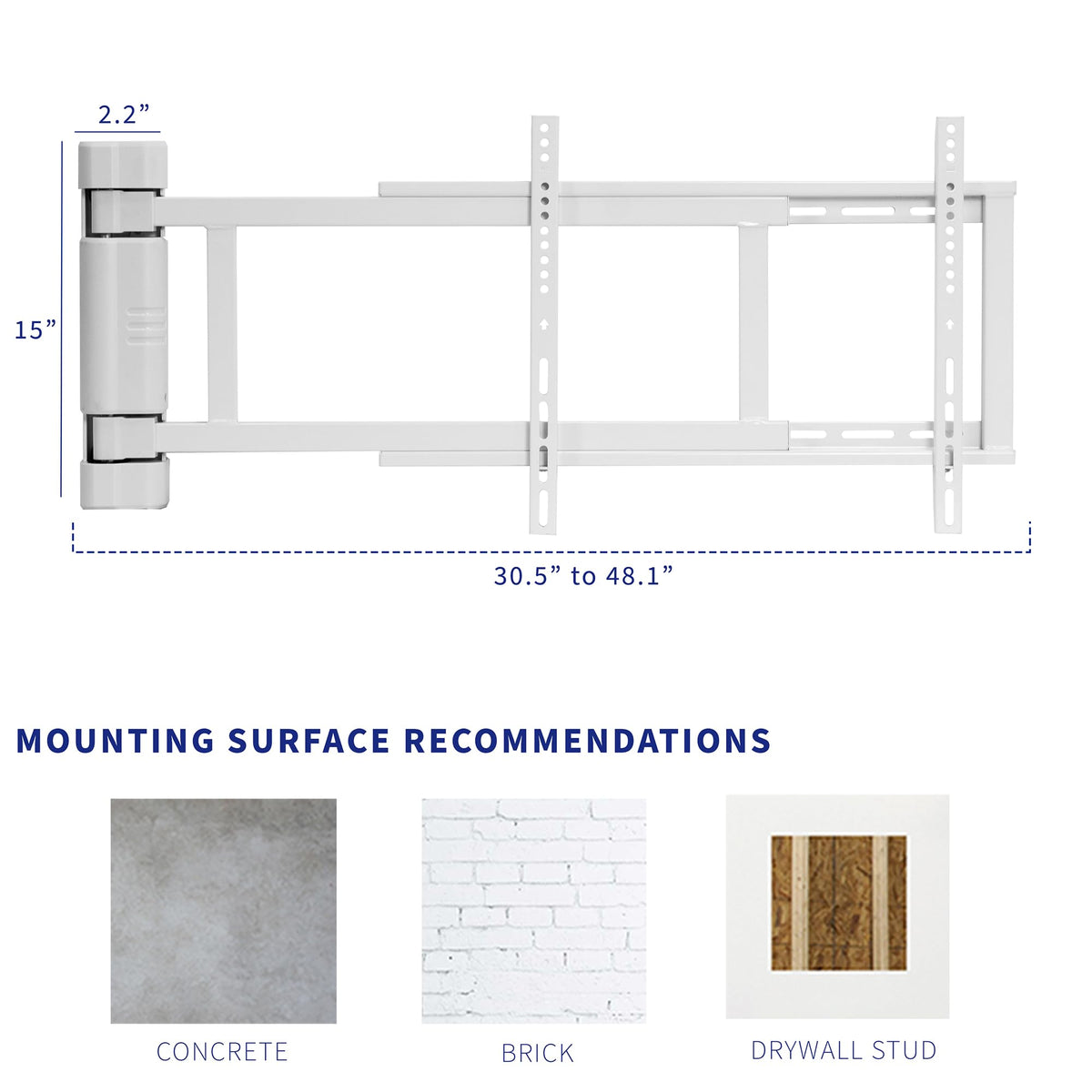 2.2”

15”

30.5” to 48.1”

MOUNTING SURFACE RECOMMENDATIONS

CONCRETE

BRICK

DRYWALL STUD