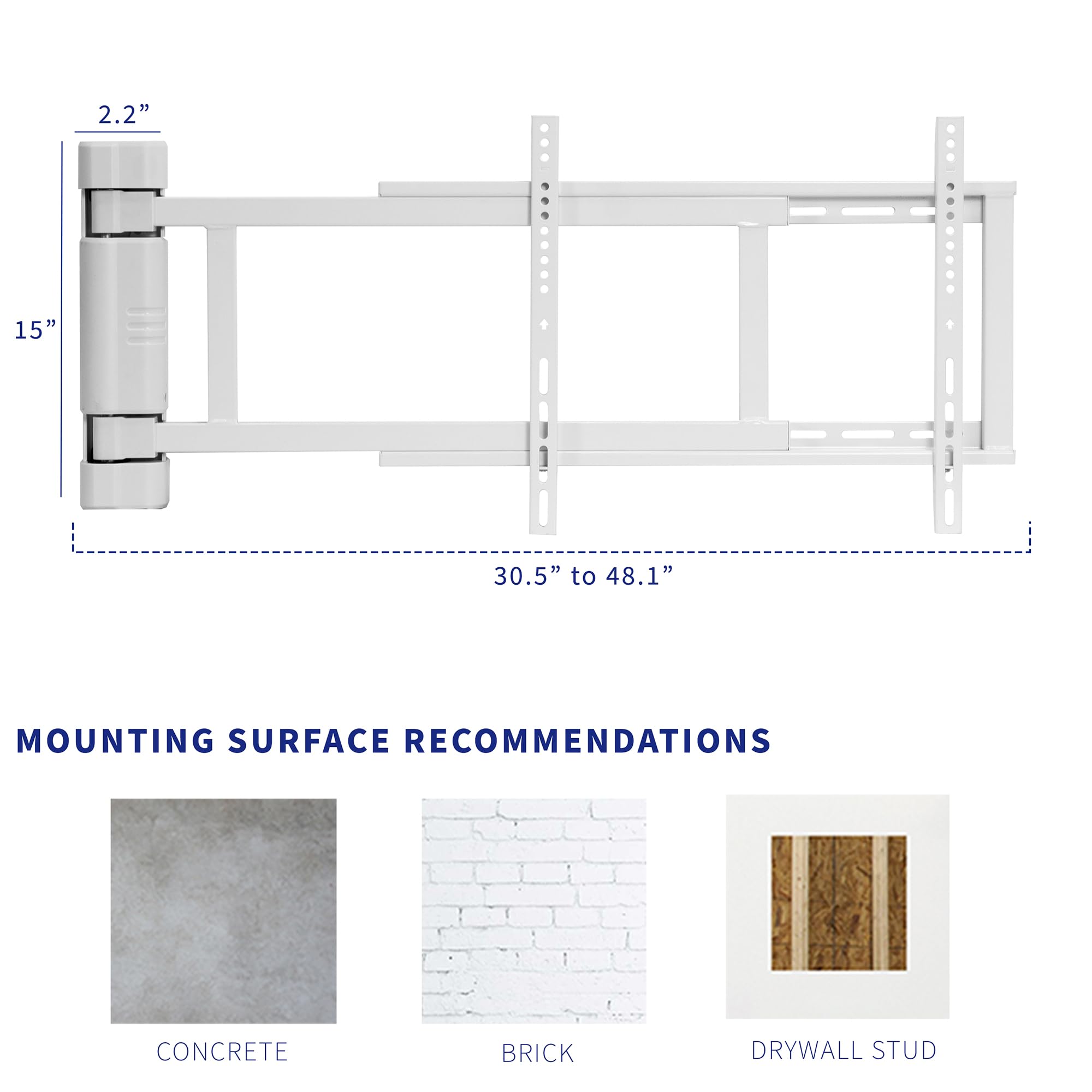 2.2”

15”

30.5” to 48.1”

MOUNTING SURFACE RECOMMENDATIONS

CONCRETE

BRICK

DRYWALL STUD