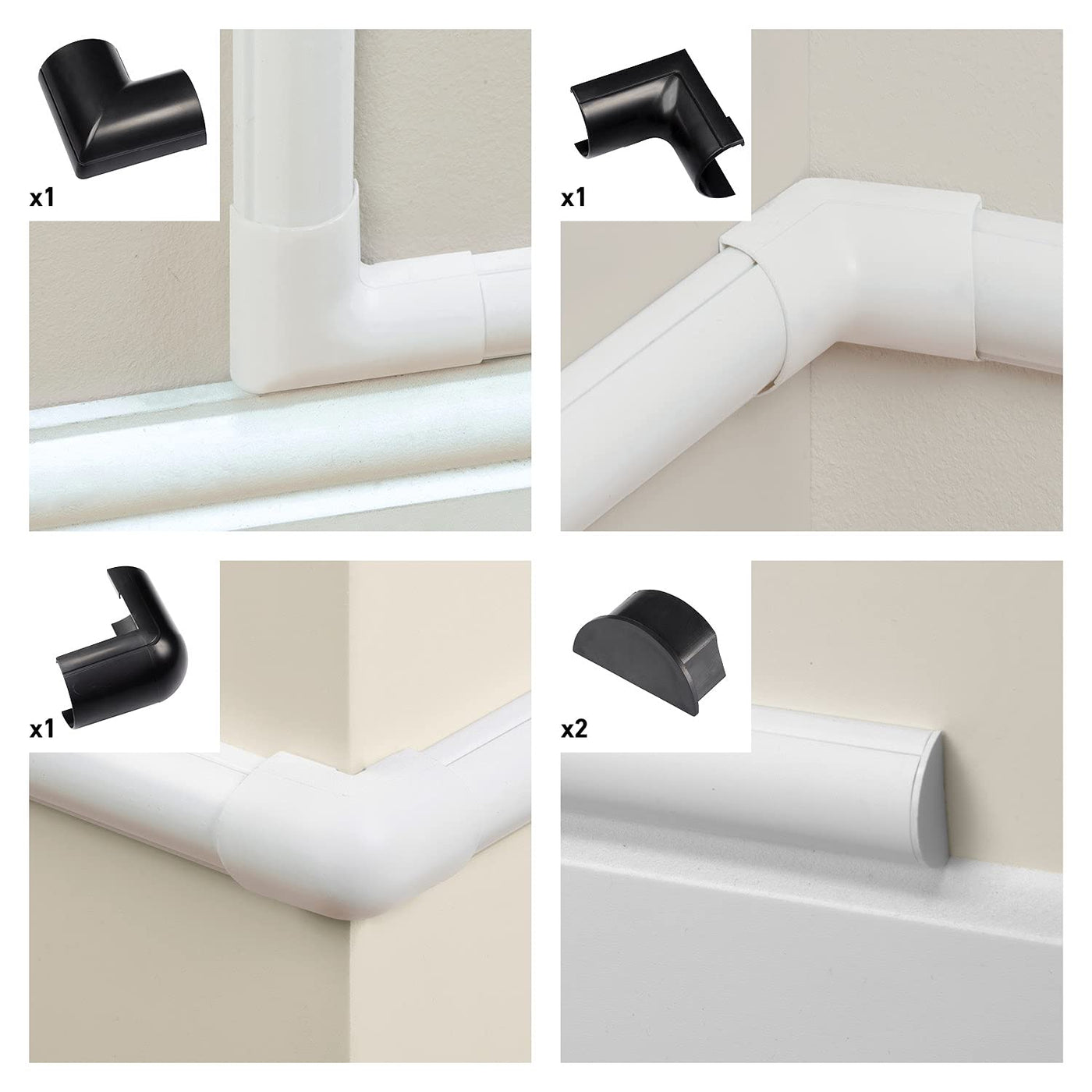 x1

x1

x1

x2