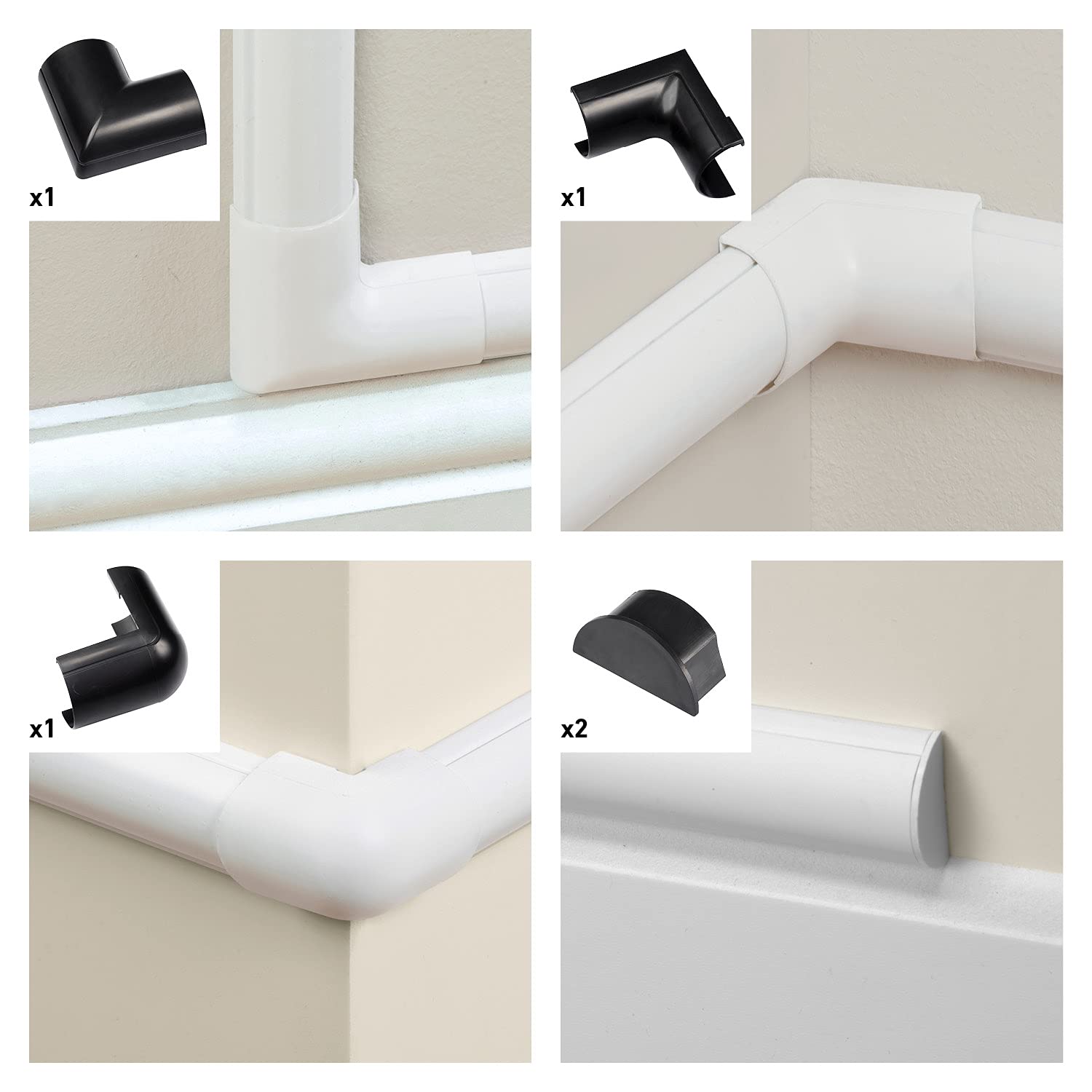 x1

x1

x1

x2