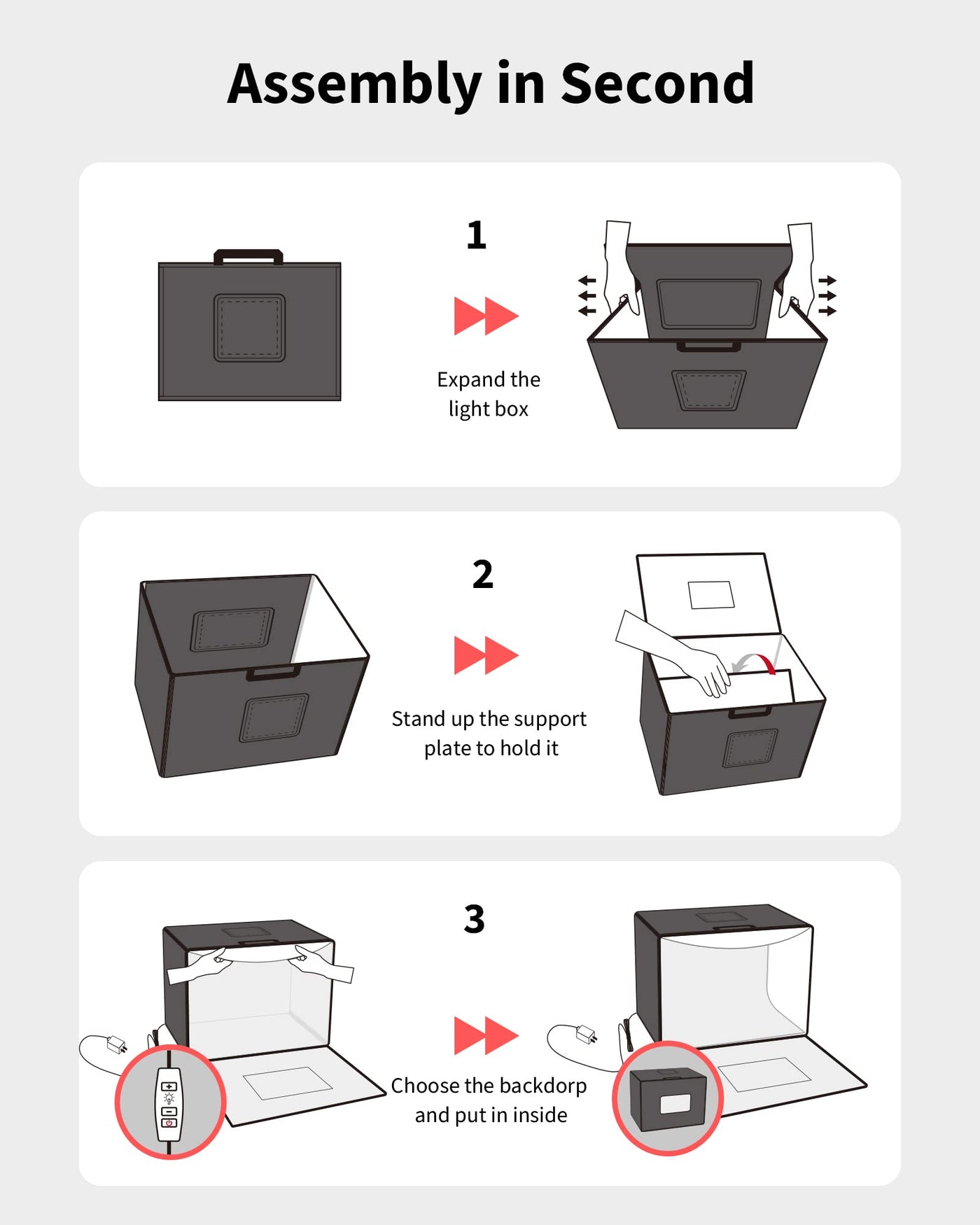 Assembly in Second

1

Expand the light box

2

Stand up the support plate to hold it

3

Choose the backdorp and put in inside