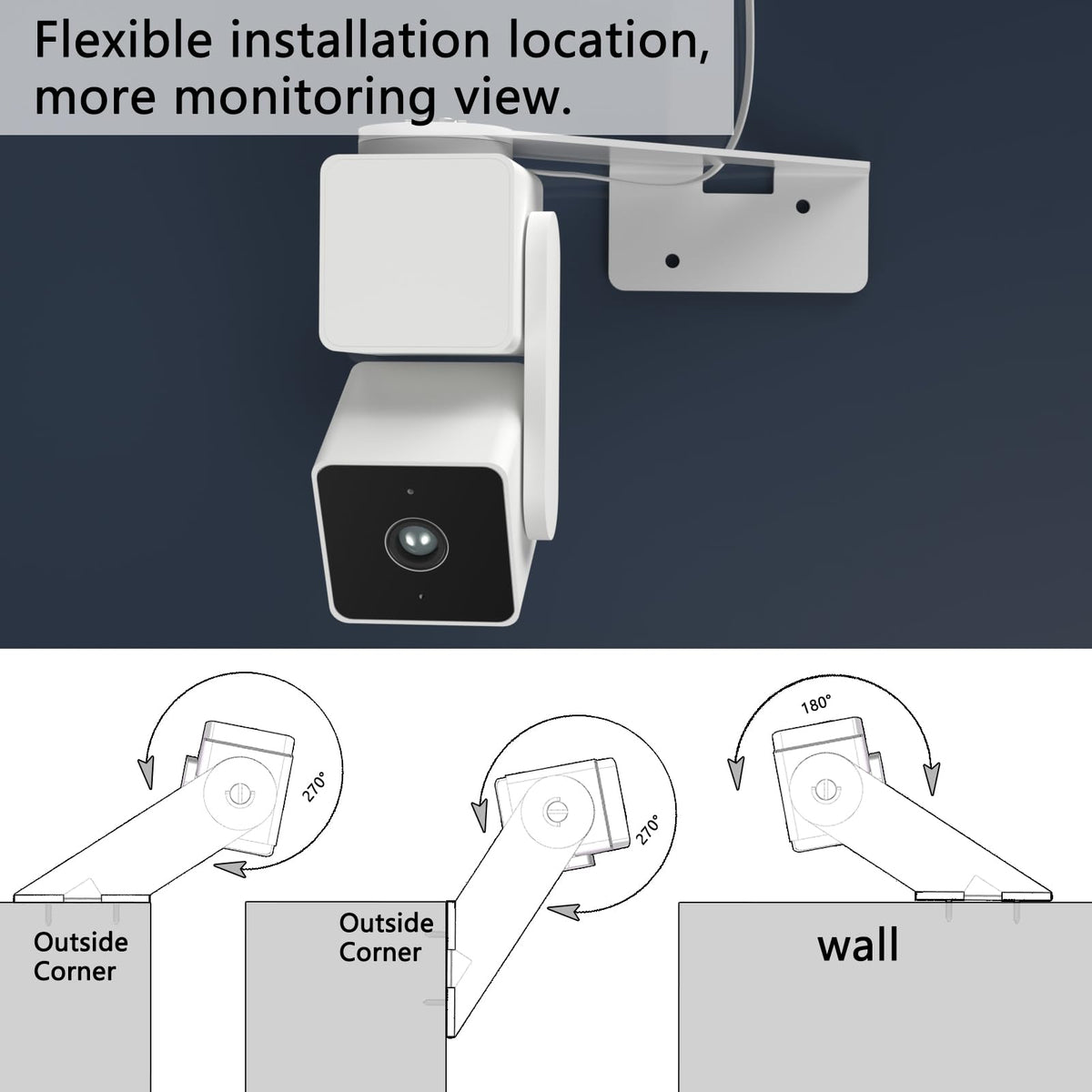 Flexible installation location, more monitoring view.

270°

Outside Corner

270°

Outside Corner

180°

wall