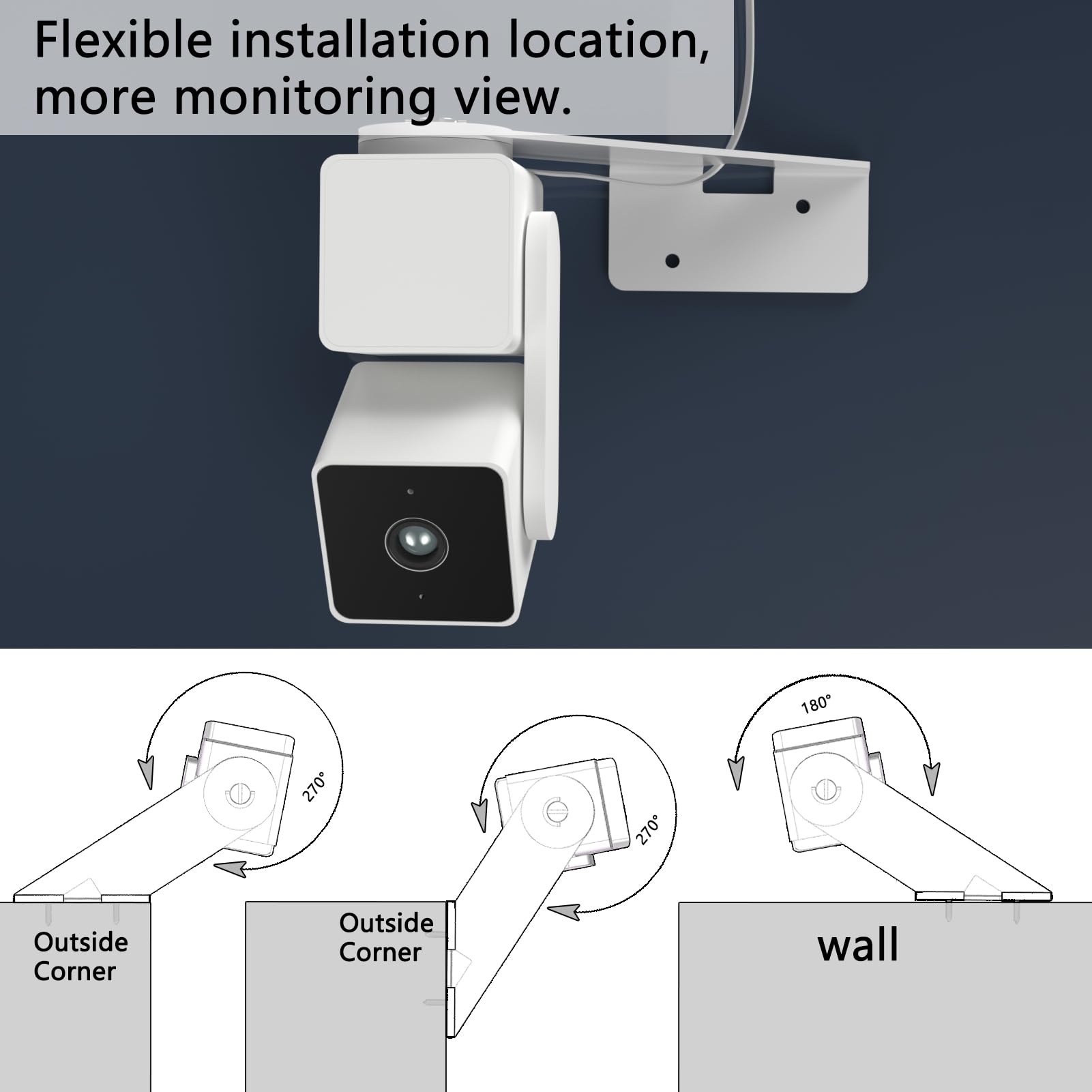 Flexible installation location, more monitoring view.

270°

Outside Corner

270°

Outside Corner

180°

wall