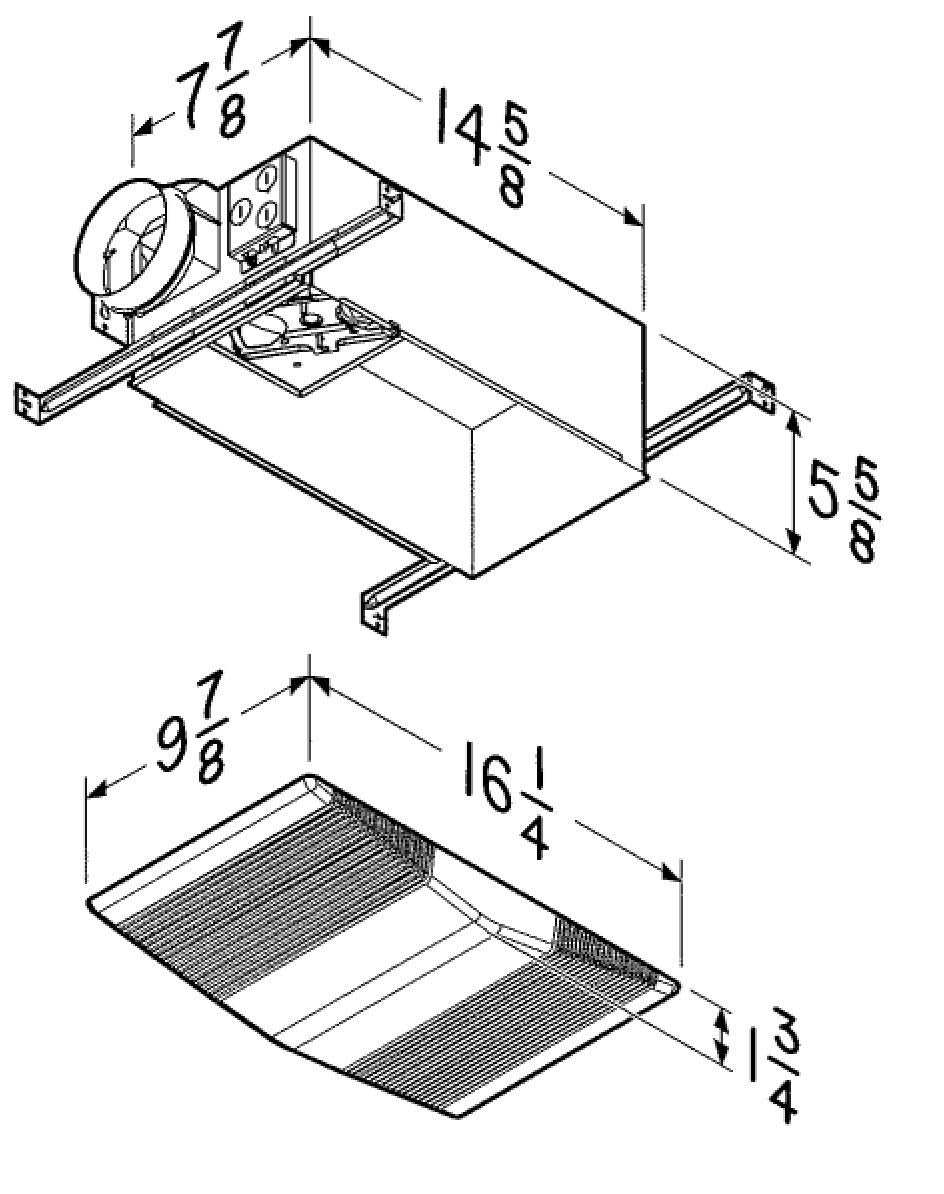 $7\frac{7}{8}$

$14\frac{5}{8}$

$5\frac{5}{8}$

$9\frac{7}{8}$

$16\frac{1}{4}$

$1\frac{3}{4}$