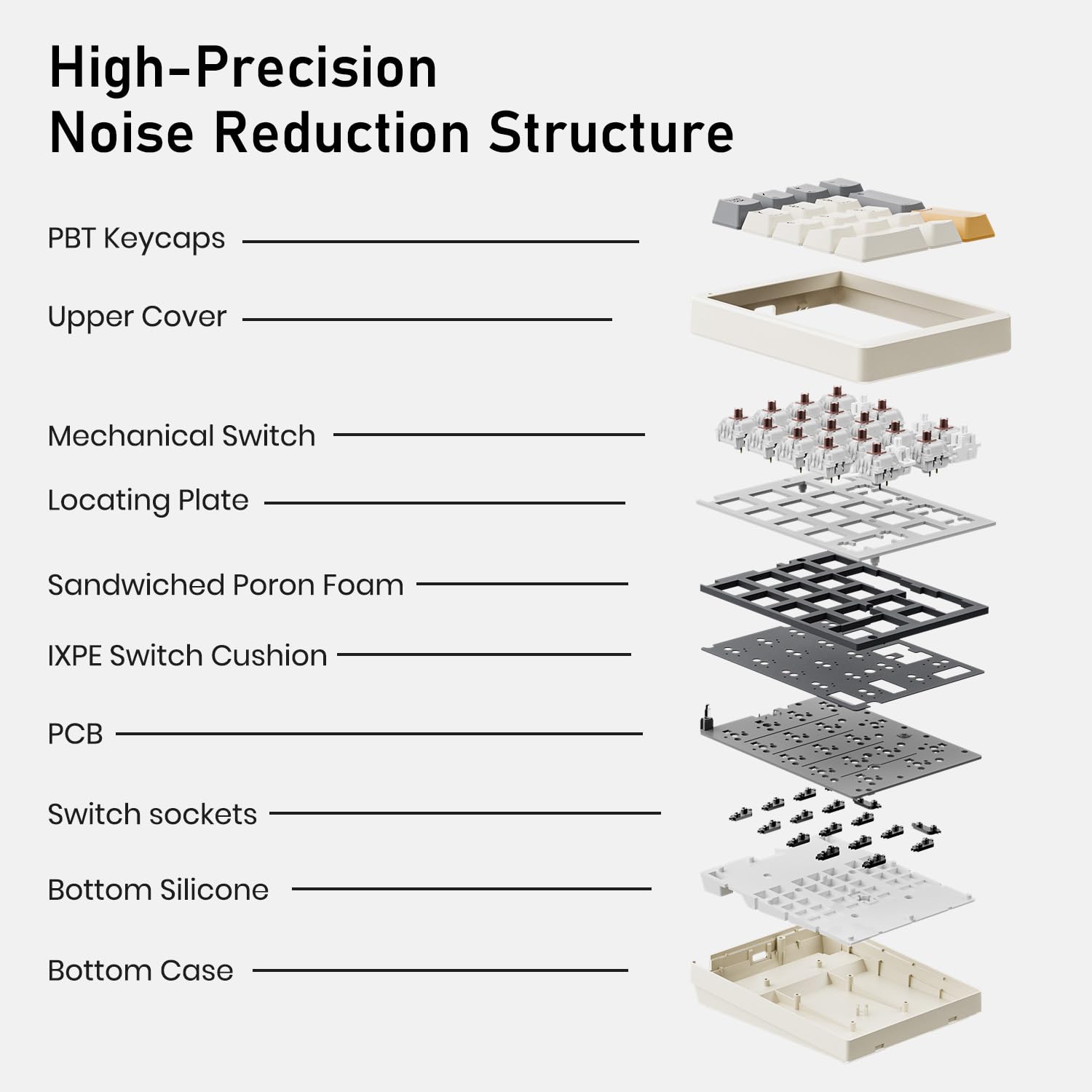 High-Precision
Noise Reduction Structure

PBT Keycaps

Upper Cover

Mechanical Switch

Locating Plate

Sandwiched Poron Foam

IXPE Switch Cushion

PCB

Switch sockets

Bottom Silicone

Bottom Case