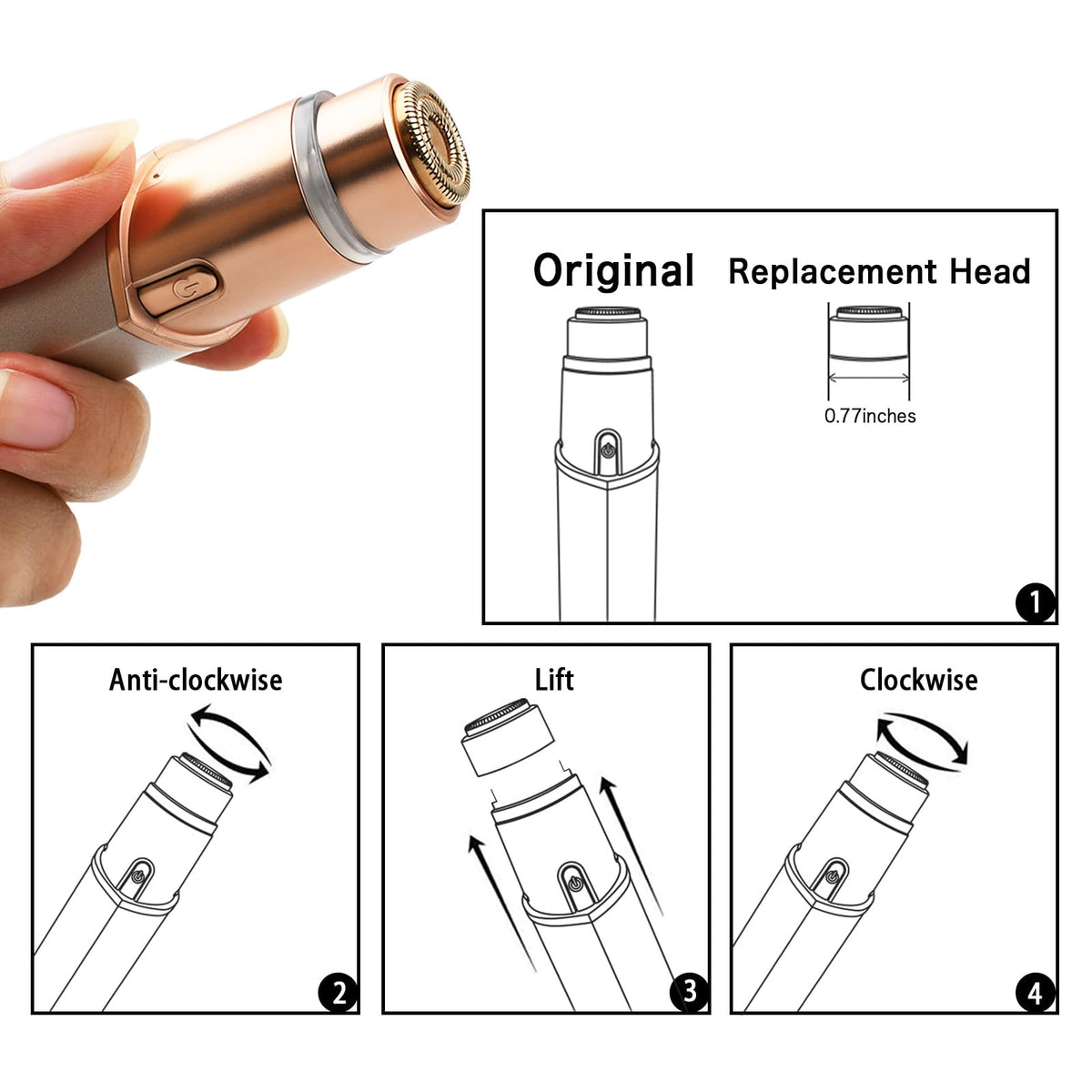 Original Replacement Head

0.77inches

1

Anti-clockwise

2

Lift

3

Clockwise

4