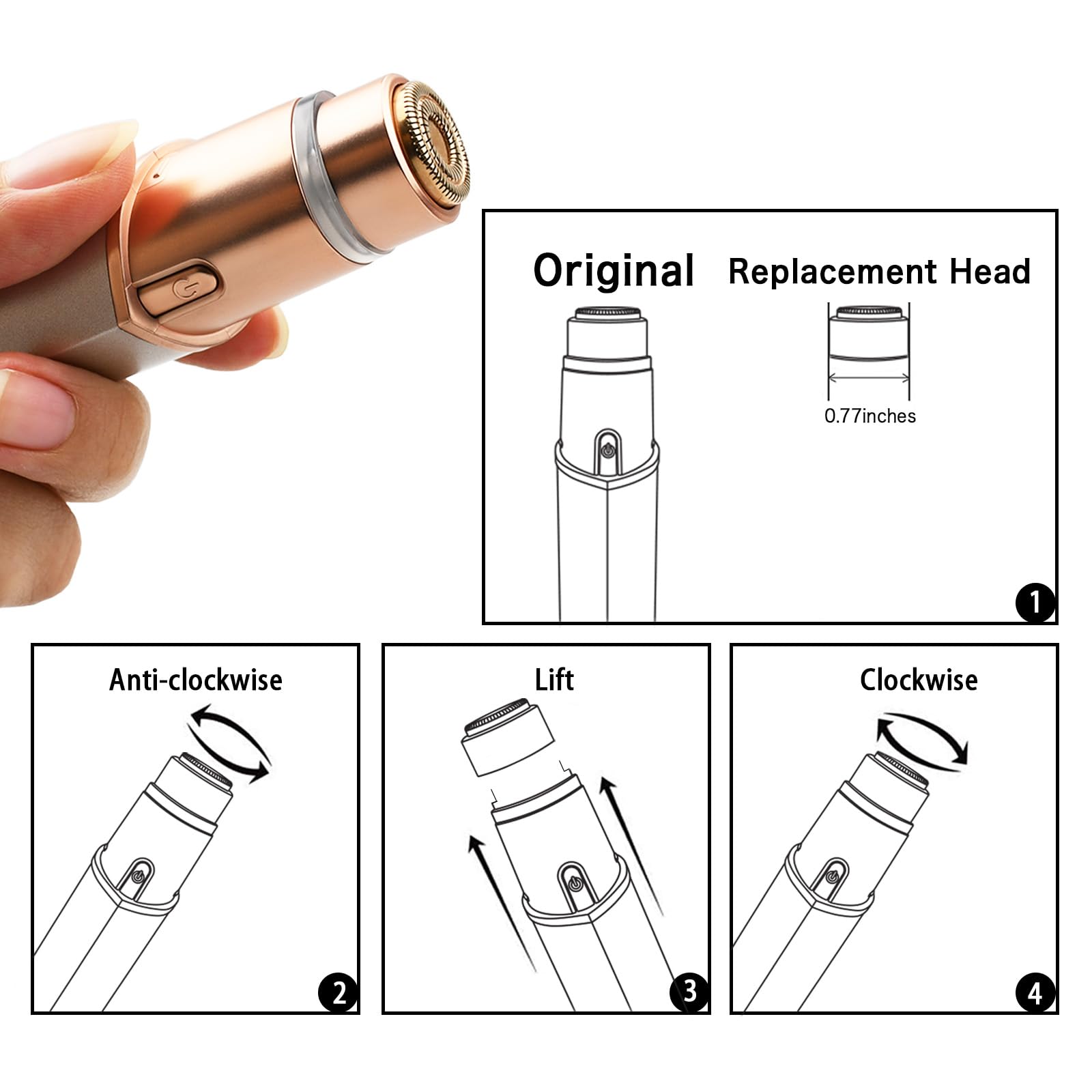 Original

Replacement Head

0.77inches

1

Anti-clockwise

2

Lift

3

Clockwise

4