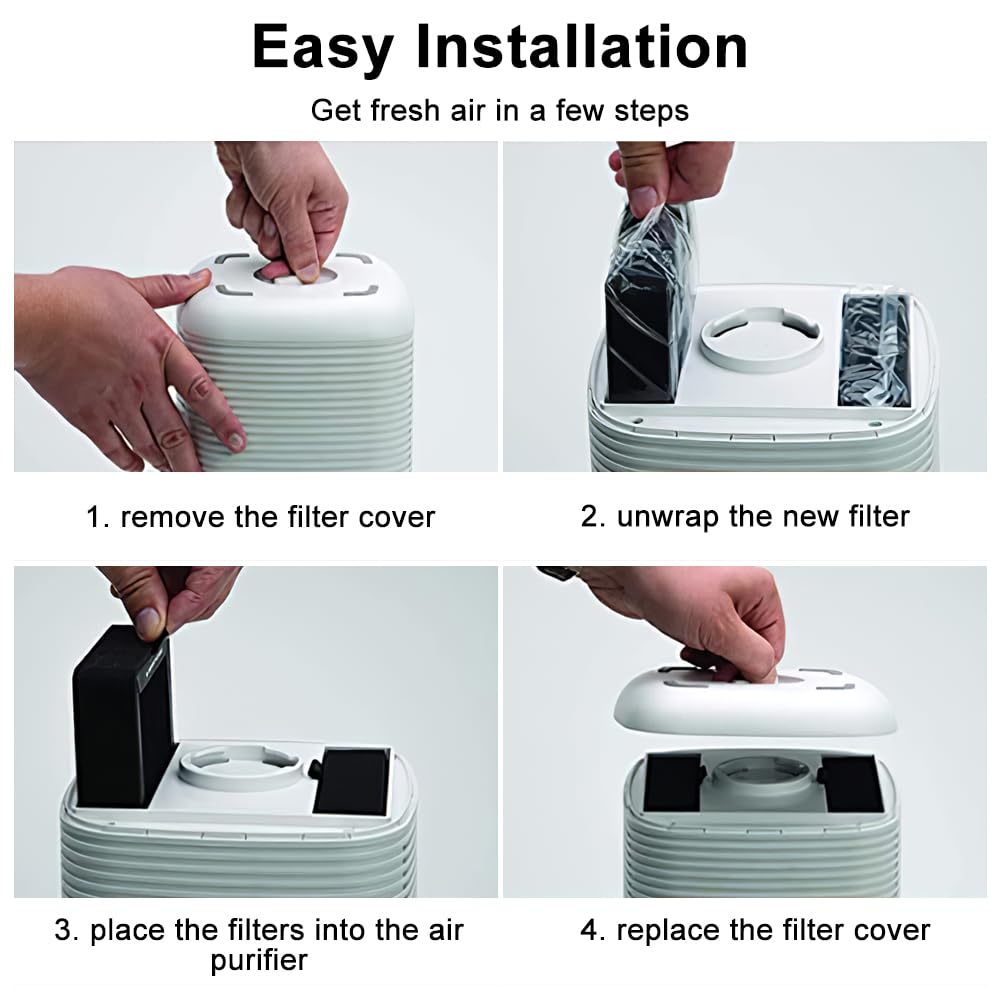 Easy Installation

Get fresh air in a few steps

1. remove the filter cover

2. unwrap the new filter

3. place the filters into the air purifier

4. replace the filter cover