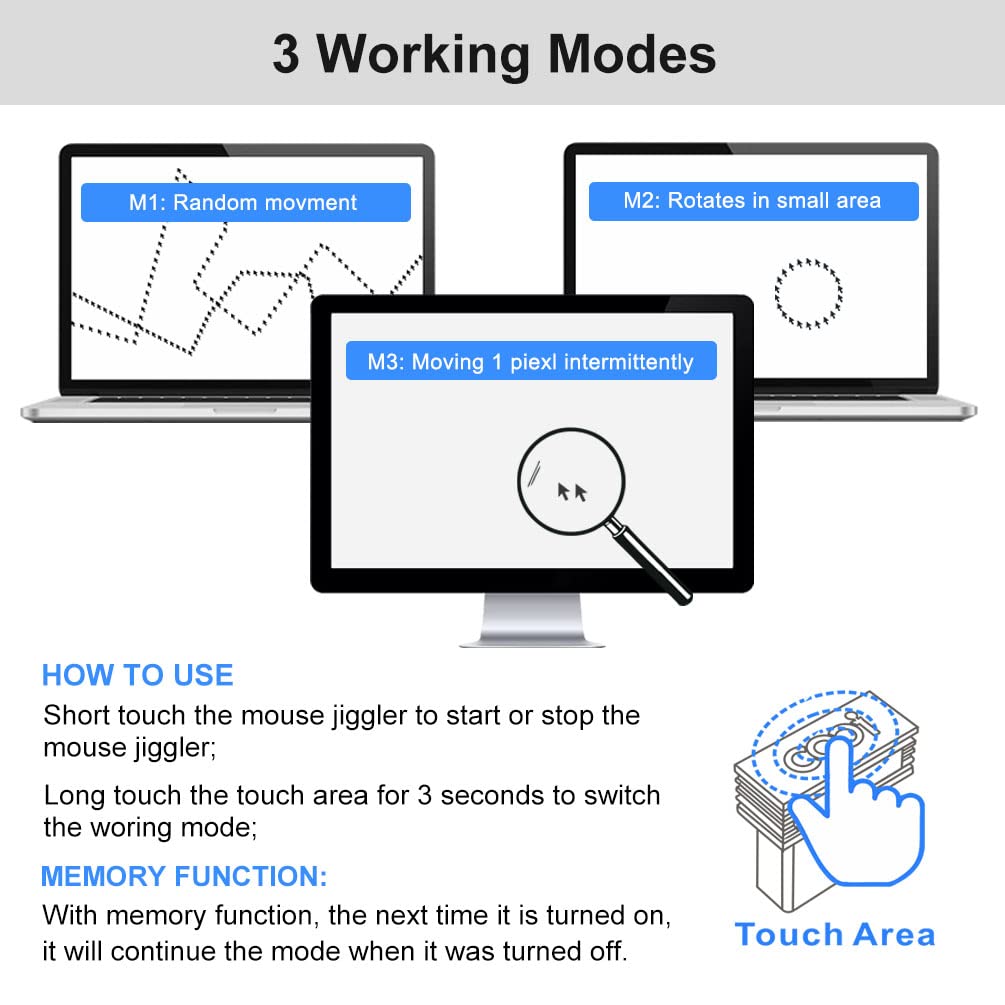 3 Working Modes

M1: Random movment

M2: Rotates in small area

M3: Moving 1 piexl intermittently

HOW TO USE

Short touch the mouse jiggler to start or stop the mouse jiggler;

Long touch the touch area for 3 seconds to switch the woring mode;

MEMORY FUNCTION:

With memory function, the next time it is turned on, it will continue the mode when it was turned off.

Touch Area