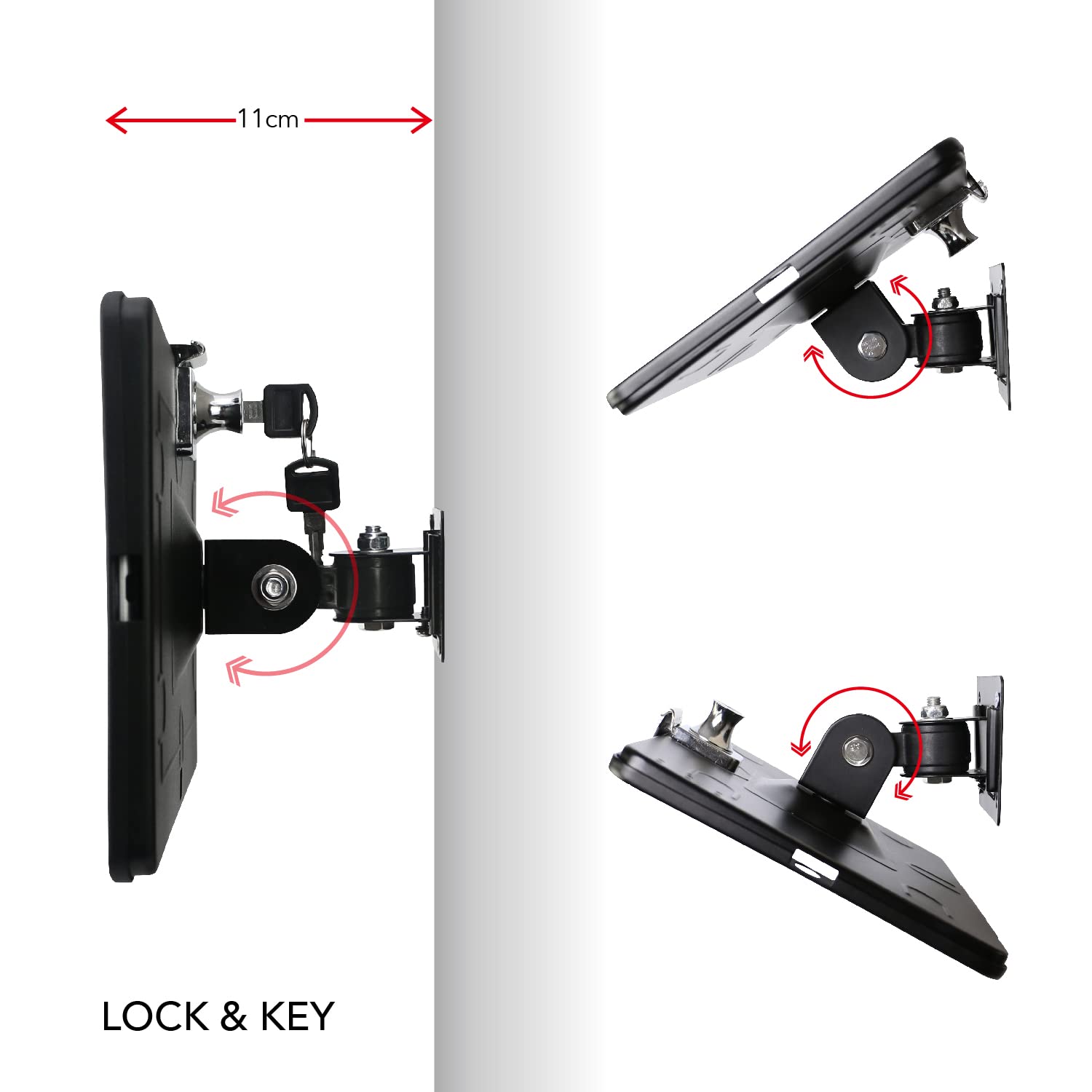 11cm

LOCK & KEY