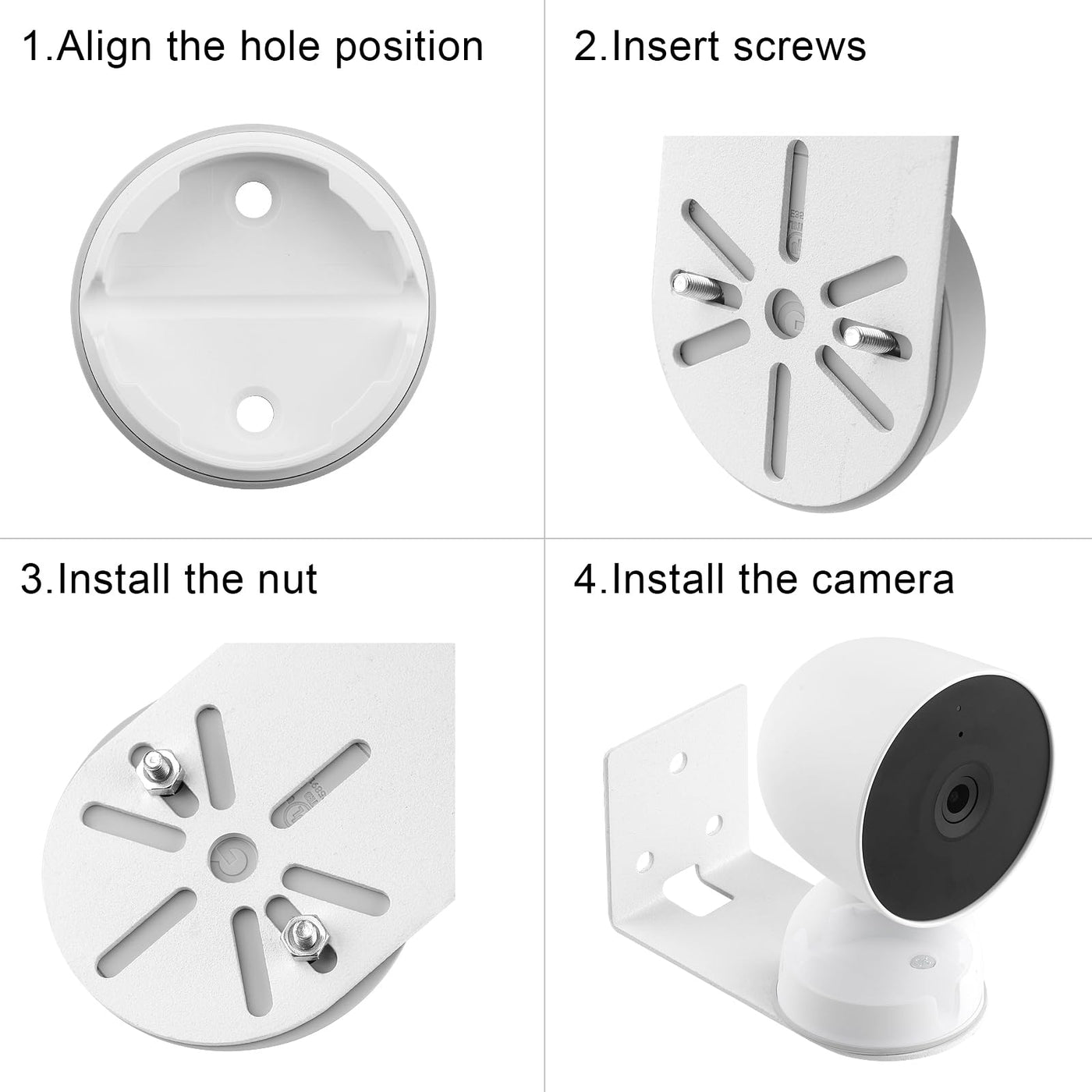 1.Align the hole position

2.Insert screws

3.Install the nut

4.Install the camera