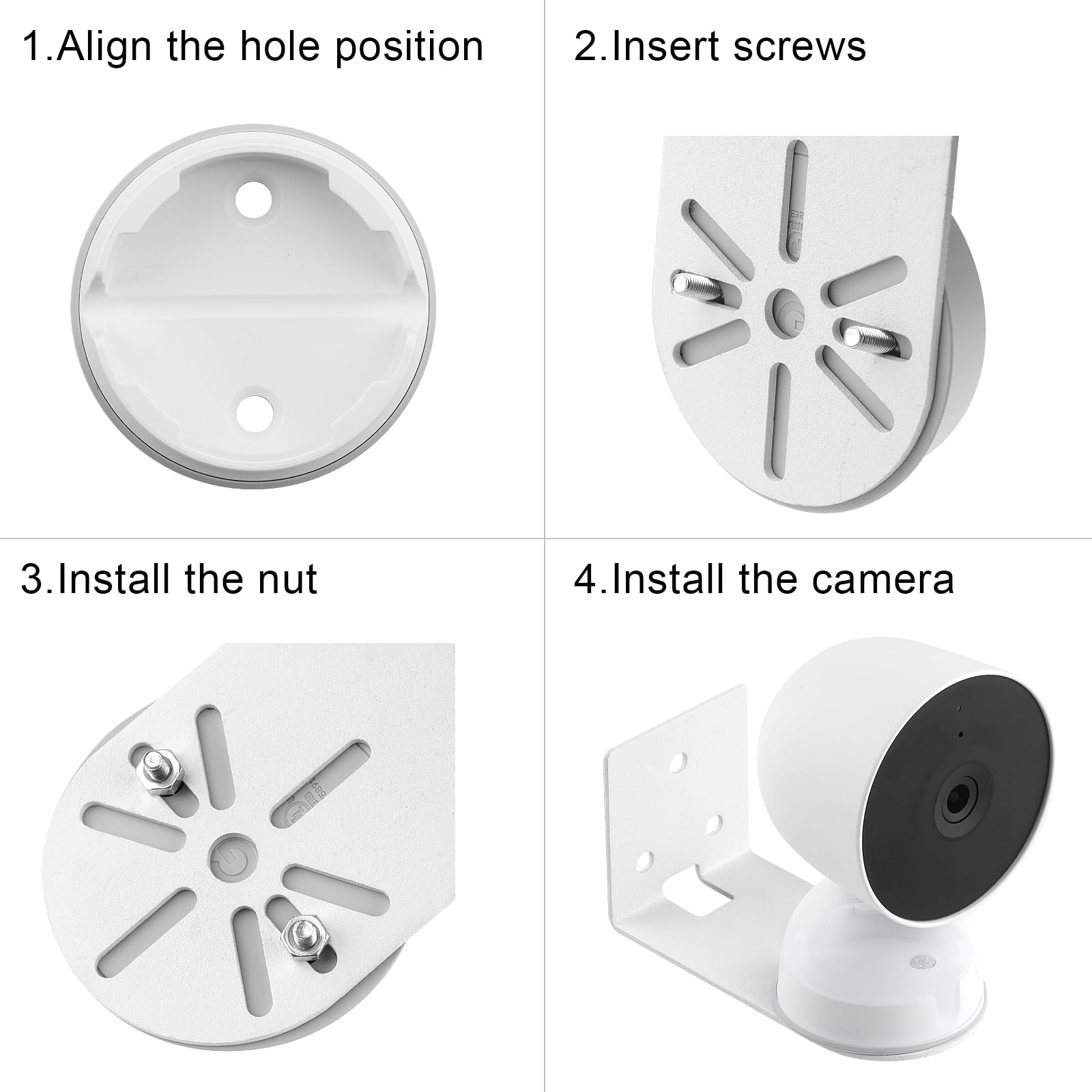 1.Align the hole position

2.Insert screws

3.Install the nut

4.Install the camera