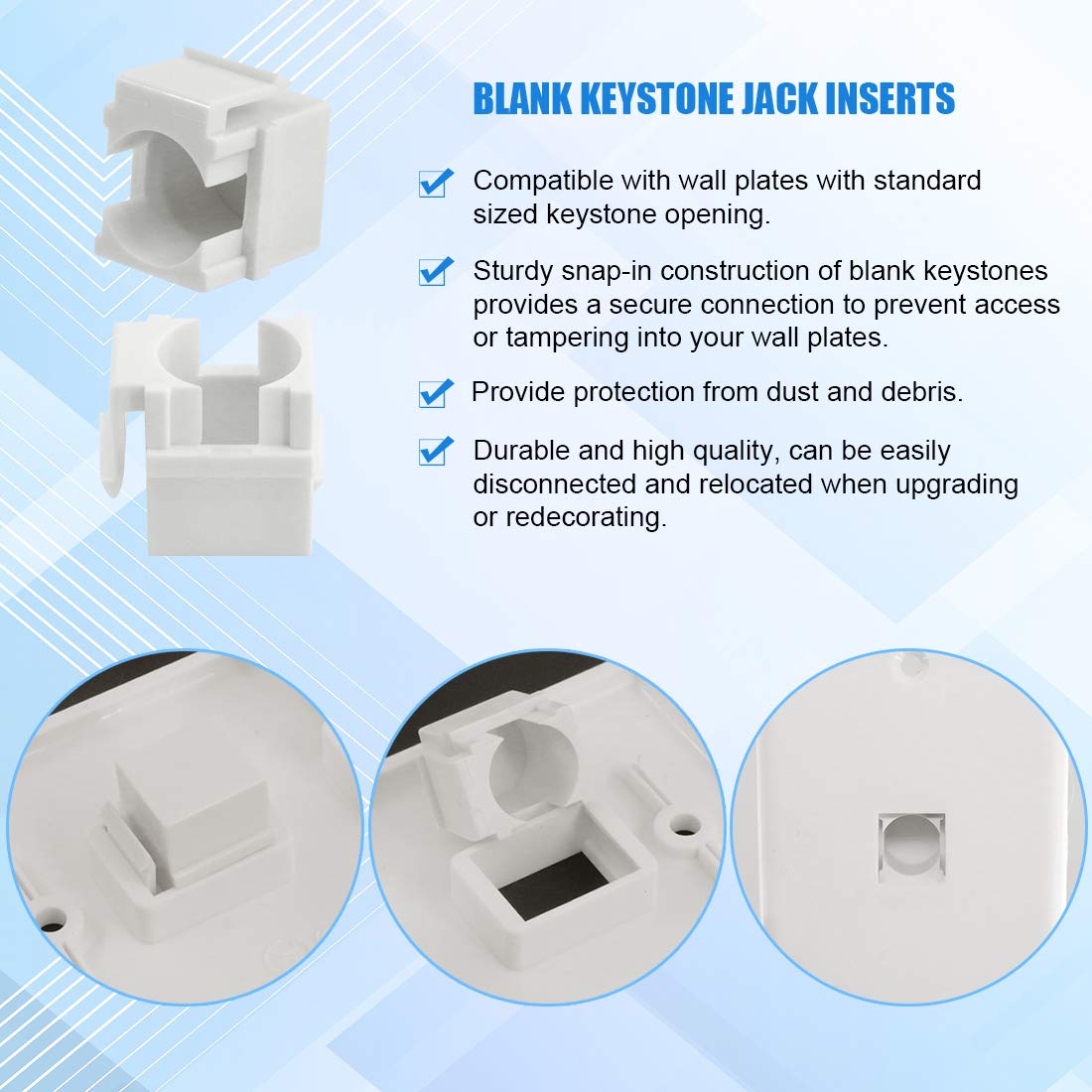 BLANK KEYSTONE JACK INSERTS

Compatible with wall plates with standard sized keystone opening.

Sturdy snap-in construction of blank keystones provides a secure connection to prevent access or tampering into your wall plates.

Provide protection from dust and debris.

Durable and high quality, can be easily disconnected and relocated when upgrading or redecorating.