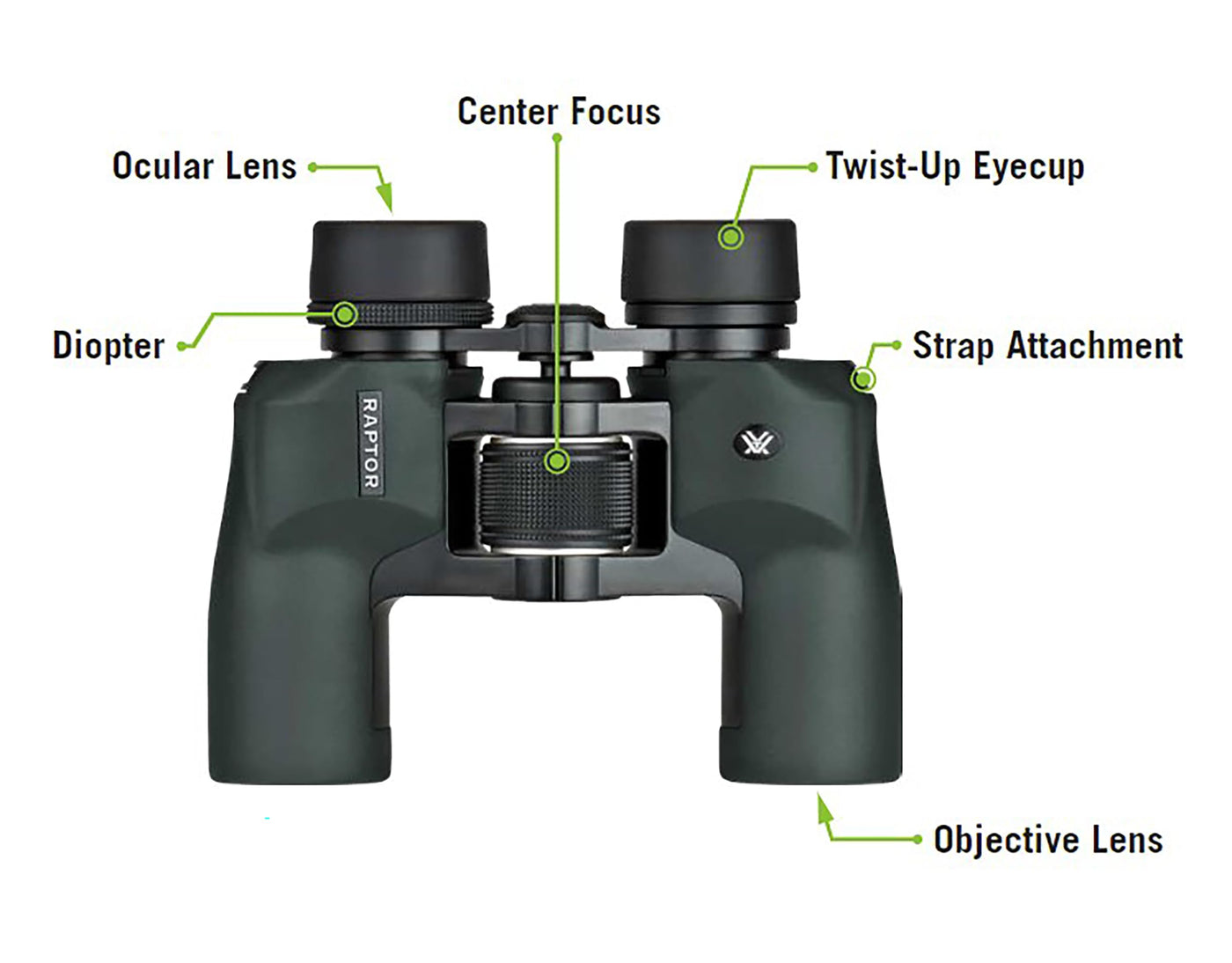 Center Focus

Ocular Lens

Twist-Up Eyecup

Diopter

Strap Attachment

RAPTOR

Objective Lens