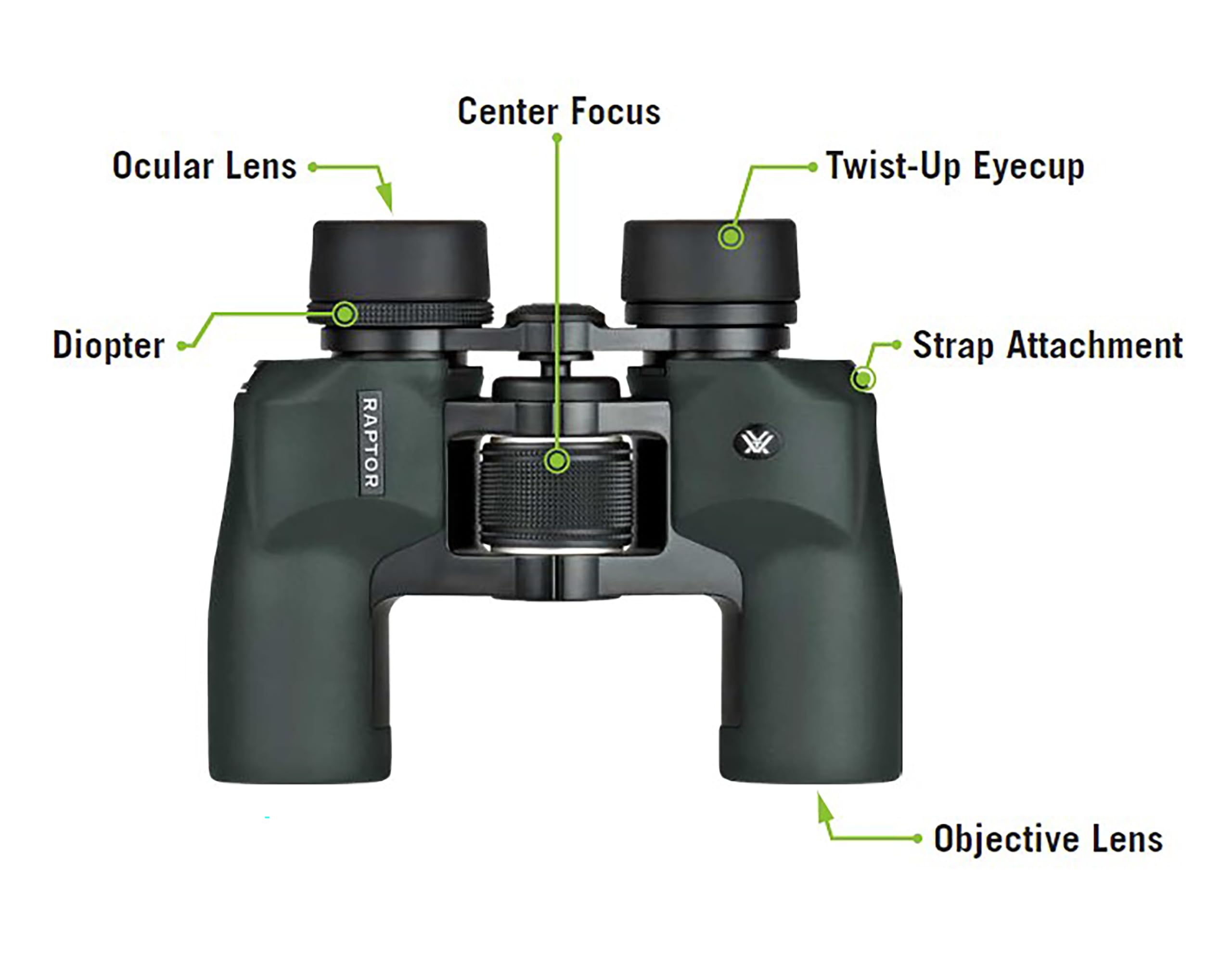 Center Focus

Ocular Lens

Twist-Up Eyecup

Diopter

Strap Attachment

RAPTOR

Objective Lens