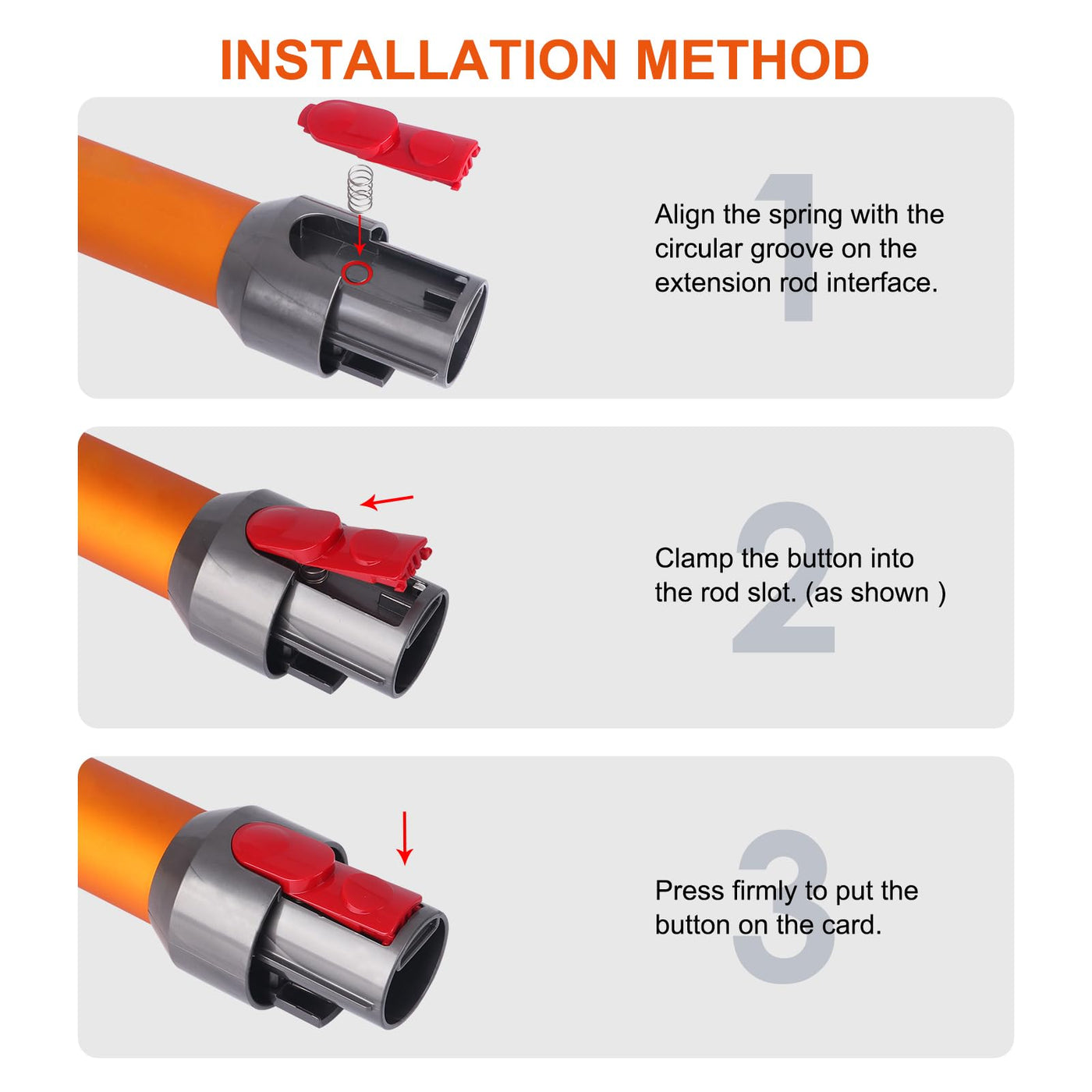 INSTALLATION METHOD

1
Align the spring with the circular groove on the extension rod interface.

2
Clamp the button into the rod slot. (as shown )

3
Press firmly to put the button on the card.