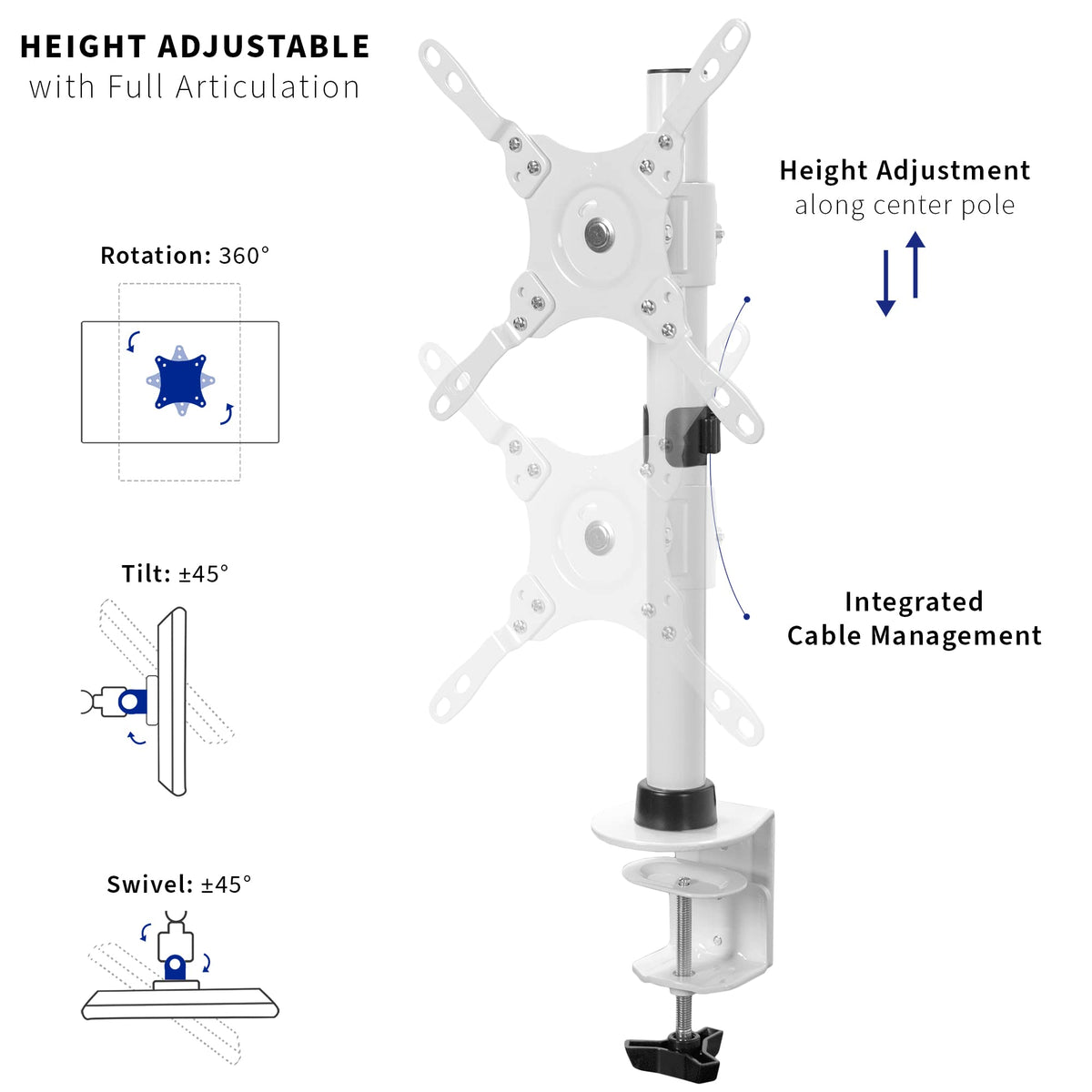 HEIGHT ADJUSTABLE
with Full Articulation

Rotation: 360°

Tilt: ±45°

Swivel: ±45°

Height Adjustment
along center pole

Integrated
Cable Management