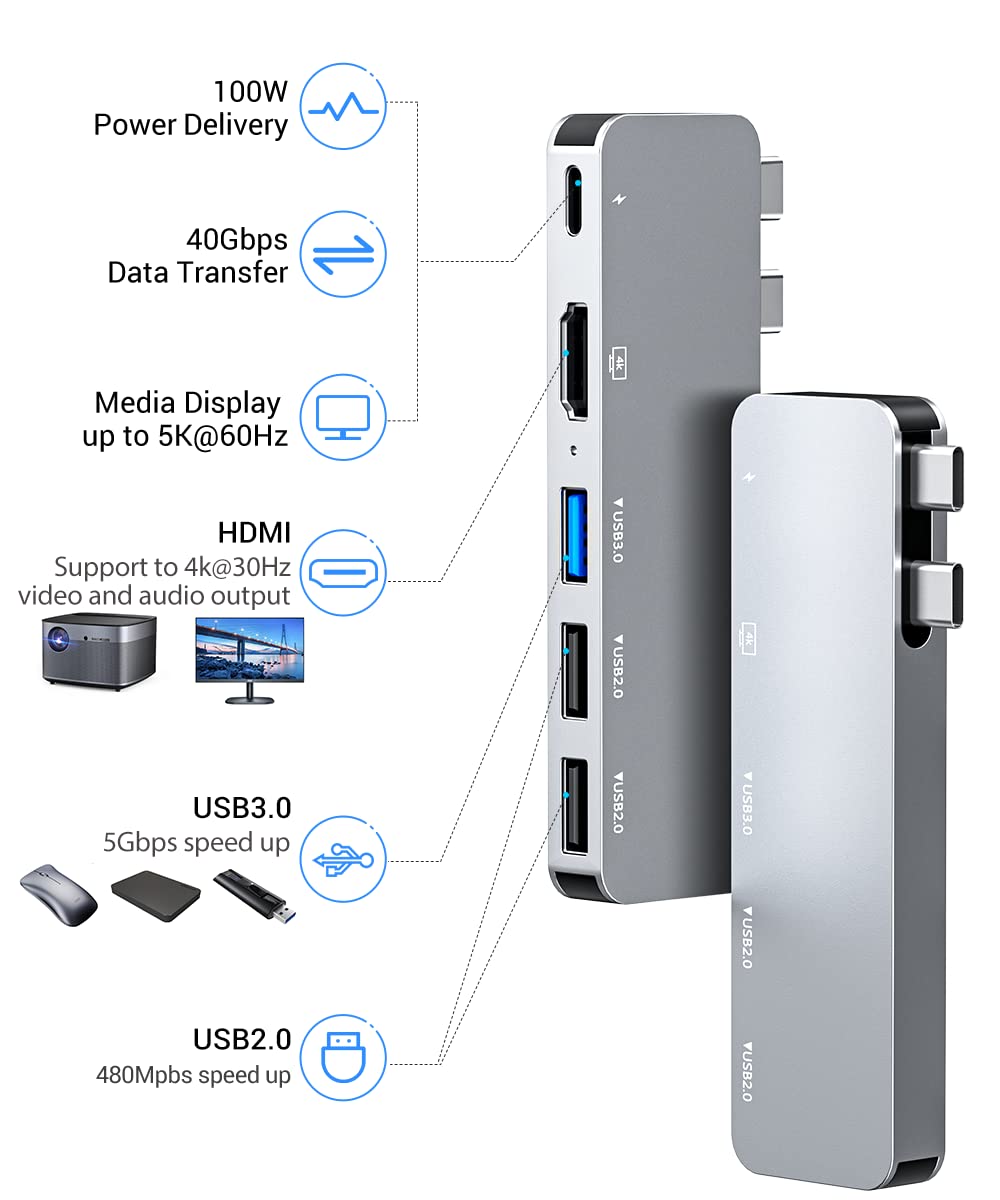 100W
Power Delivery

40Gbps
Data Transfer

Media Display
up to 5K@60Hz

HDMI
Support to 4k@30Hz
video and audio output

USB3.0
5Gbps speed up

USB2.0
480Mpbs speed up

4k
▼USB3.0
▼USB2.0
▼USB2.0

4k
▼USB3.0
▼USB2.0
▼USB2.0