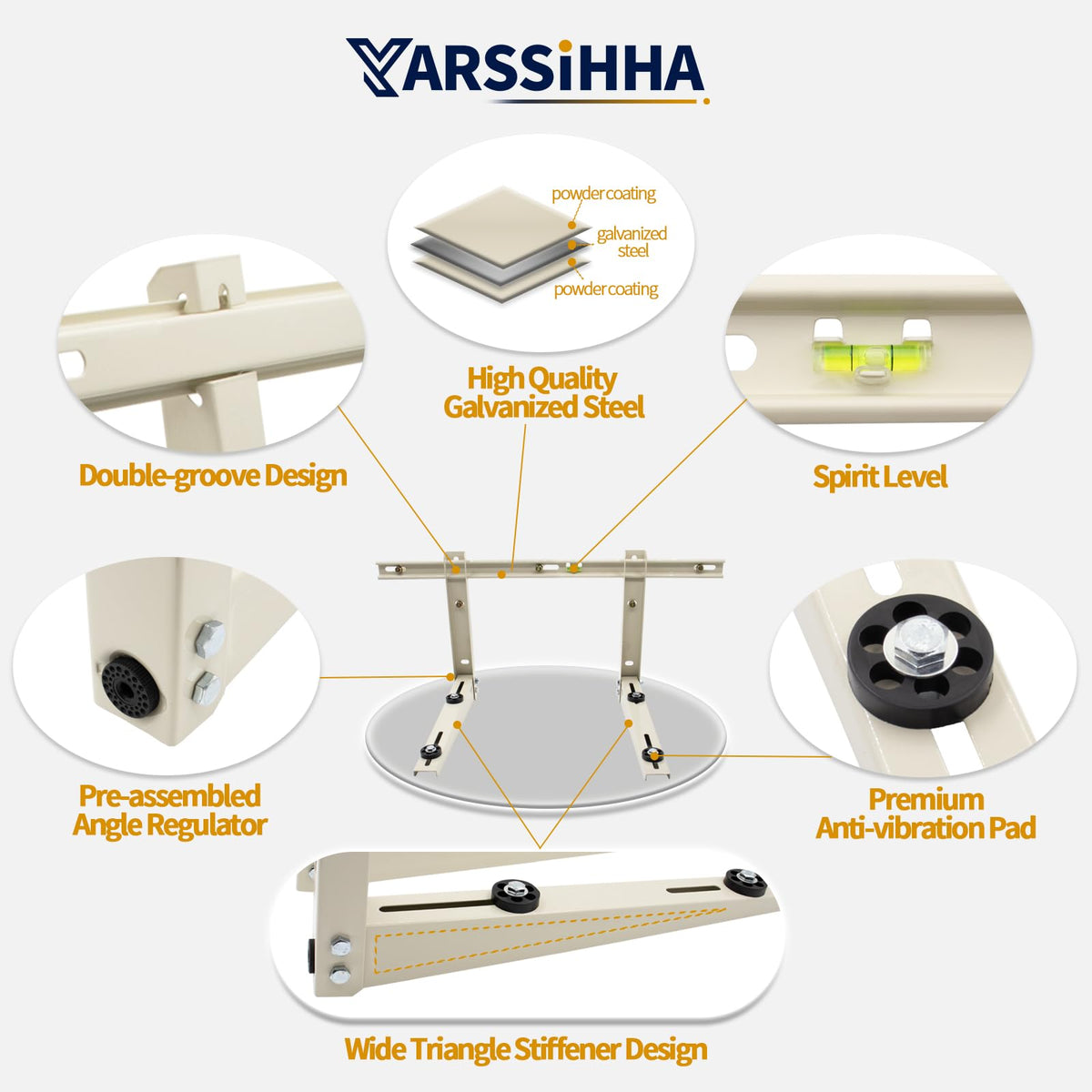 YARSSiHHA

powder coating
galvanized steel
powder coating

High Quality Galvanized Steel

Double-groove Design

Spirit Level

Pre-assembled Angle Regulator

Premium Anti-vibration Pad

Wide Triangle Stiffener Design