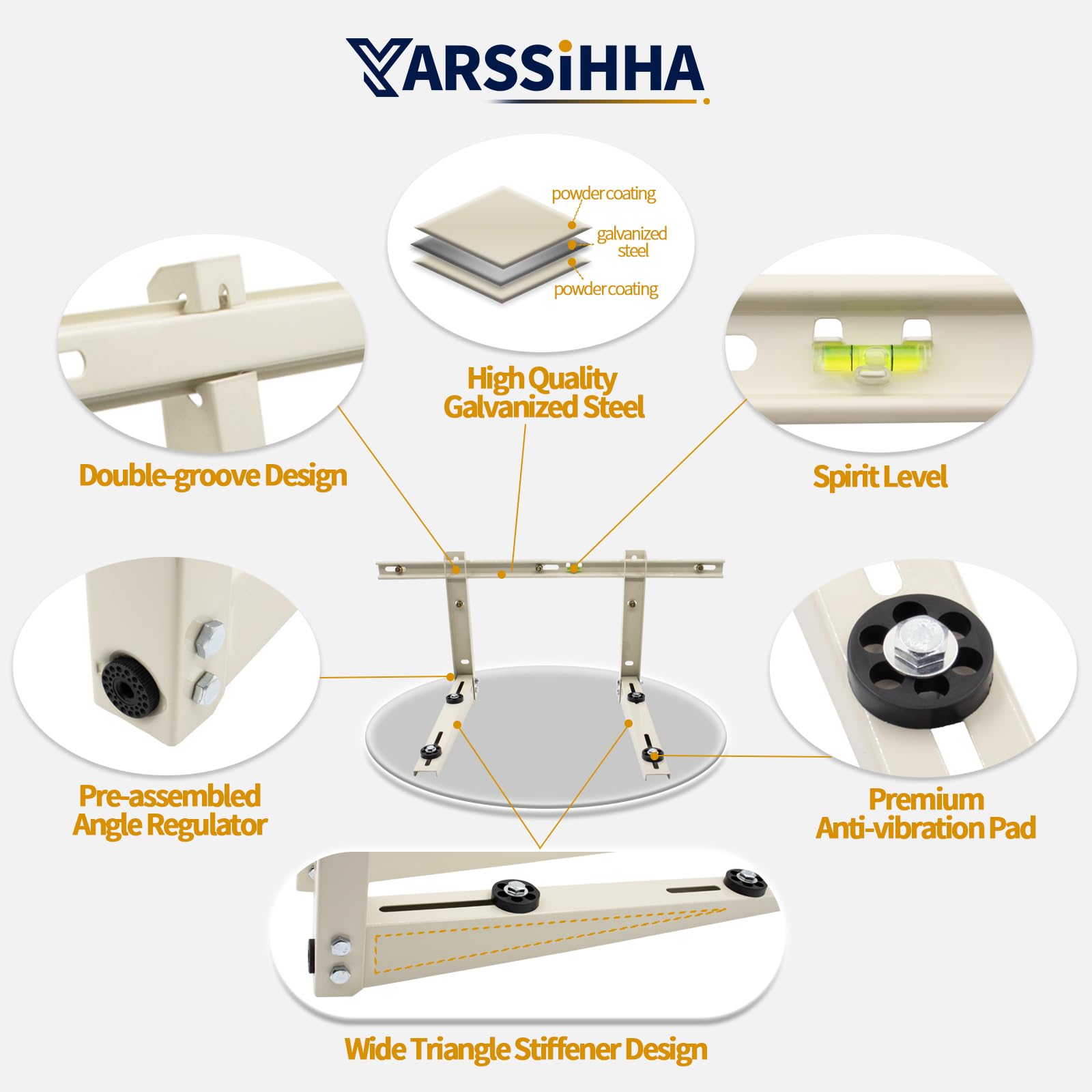 YARSSiHHA

powder coating
galvanized steel
powder coating

High Quality Galvanized Steel

Double-groove Design

Spirit Level

Pre-assembled Angle Regulator

Premium Anti-vibration Pad

Wide Triangle Stiffener Design