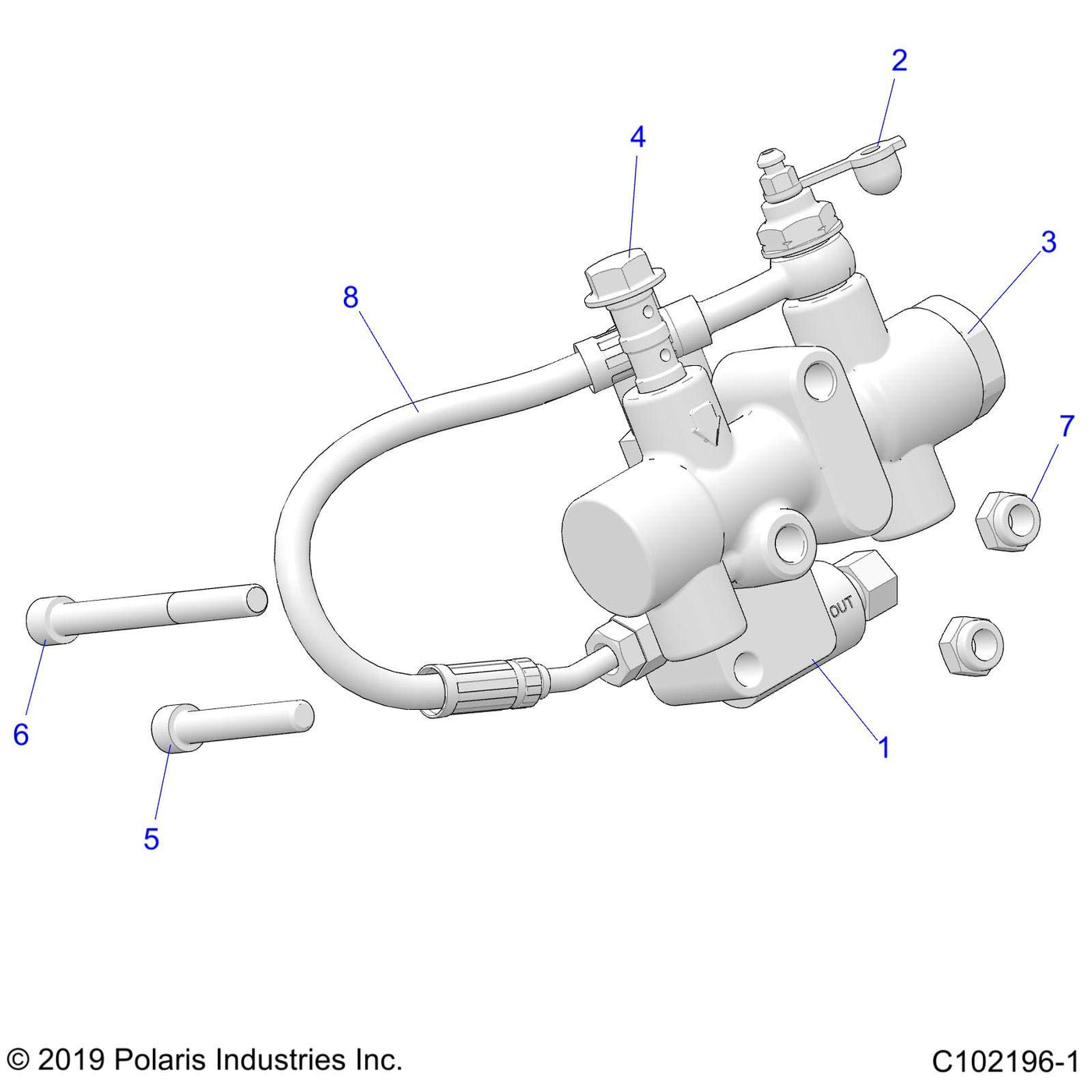 2

4

3

8

7

OUT

6

1

5

© 2019 Polaris Industries Inc.

C102196-1