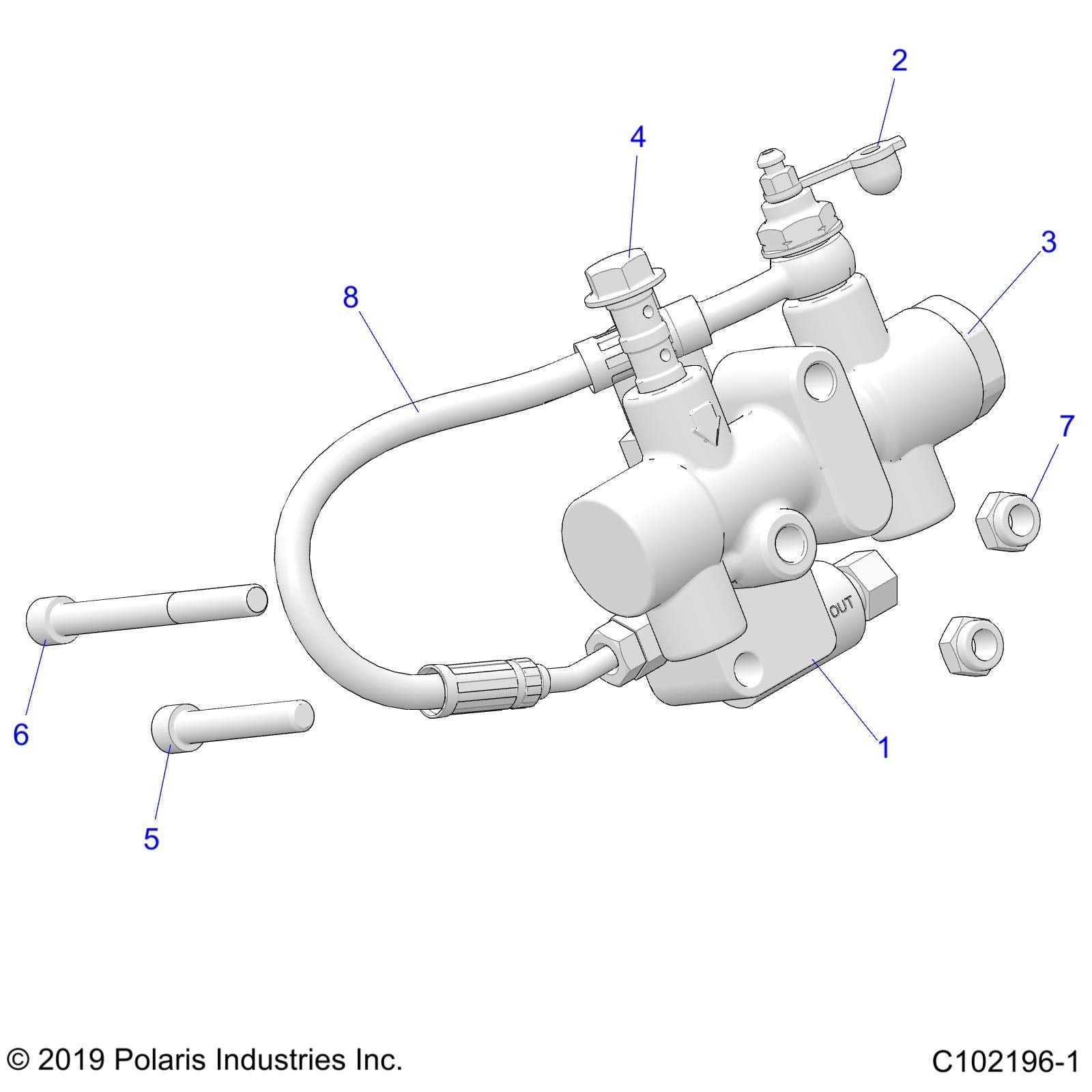 2
4
3
8
7
OUT
6
1
5
© 2019 Polaris Industries Inc.
C102196-1