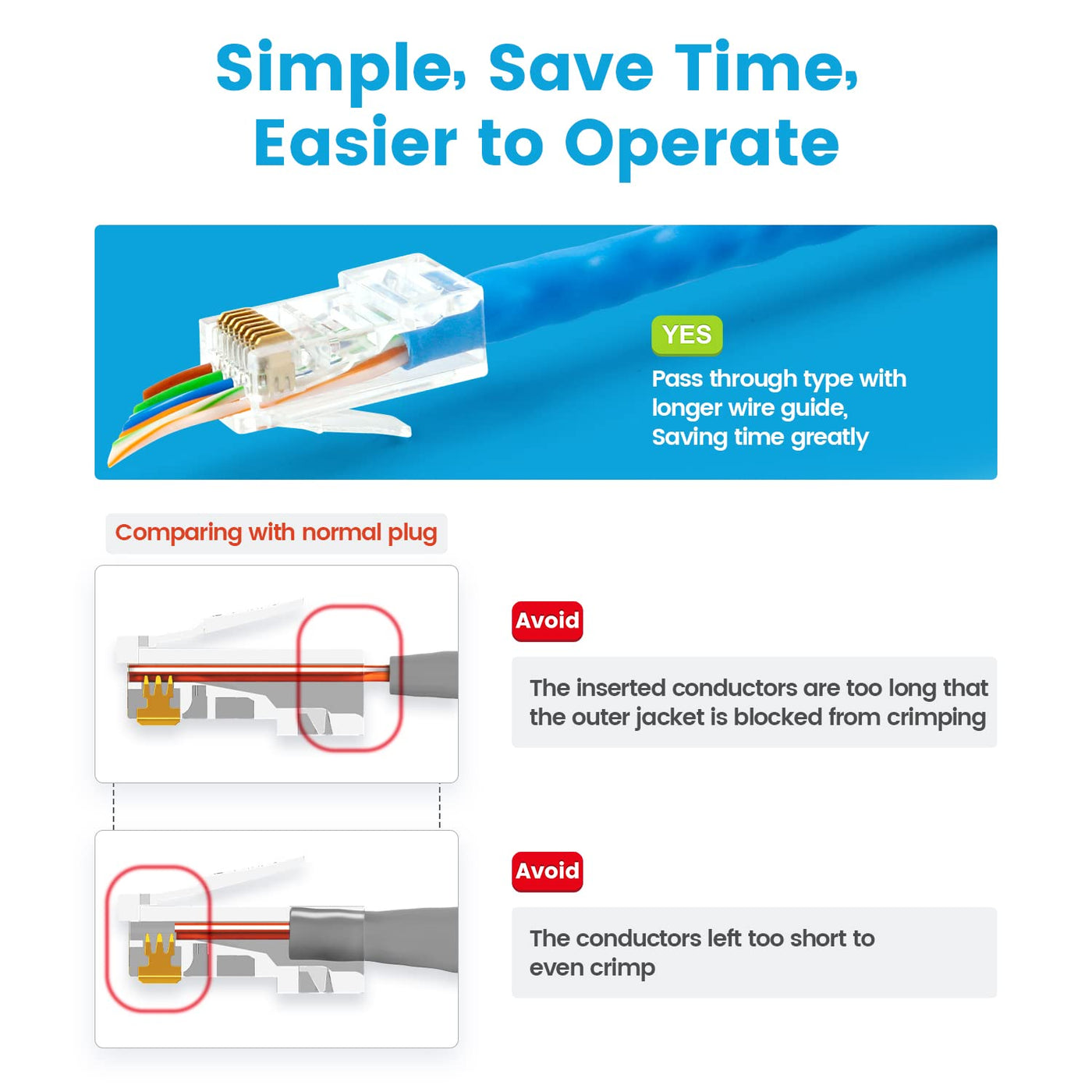 Simple, Save Time, Easier to Operate

YES

Pass through type with longer wire guide, Saving time greatly

Comparing with normal plug

Avoid

The inserted conductors are too long that the outer jacket is blocked from crimping

Avoid

The conductors left too short to even crimp