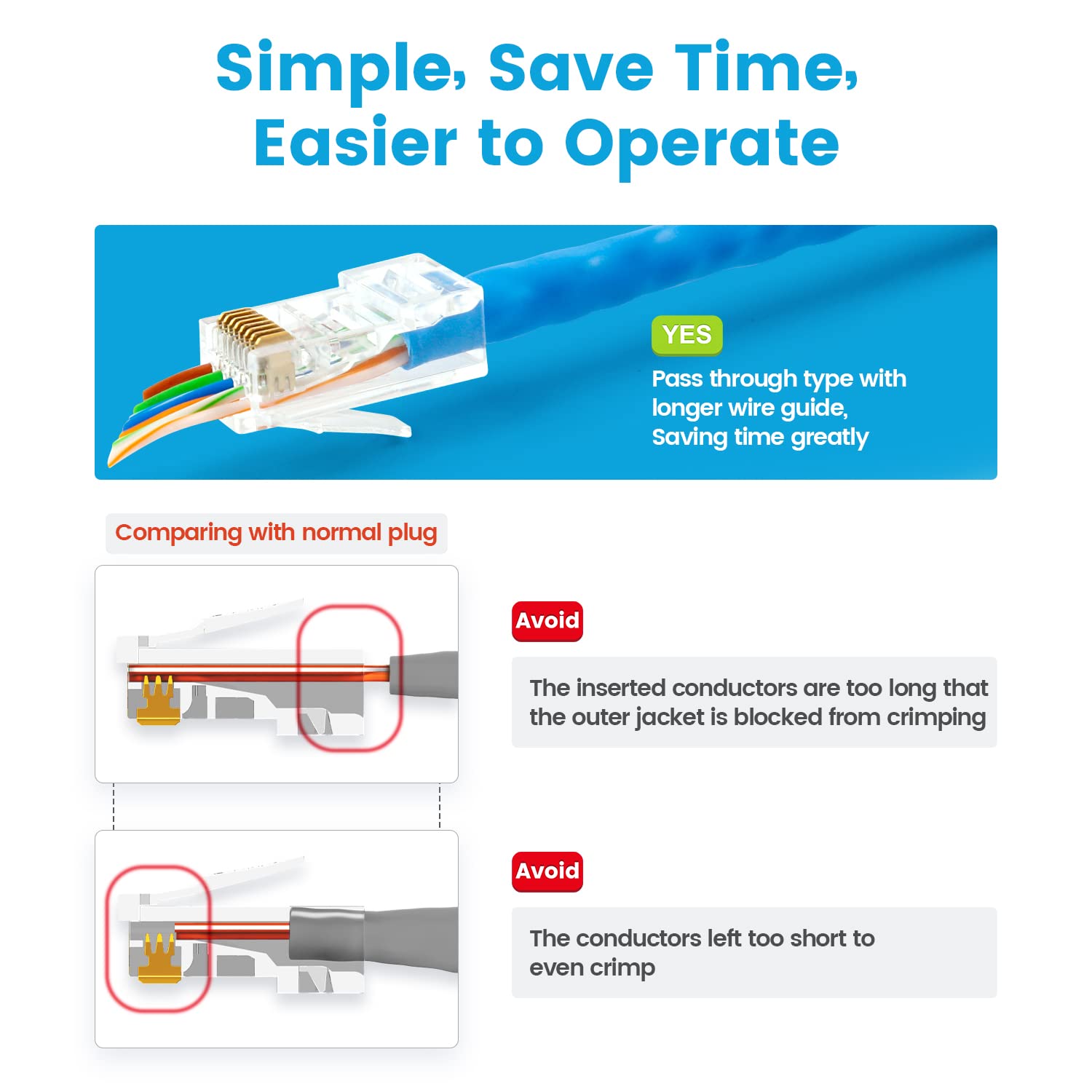 Simple, Save Time, Easier to Operate

YES

Pass through type with longer wire guide, Saving time greatly

Comparing with normal plug

Avoid

The inserted conductors are too long that the outer jacket is blocked from crimping

Avoid

The conductors left too short to even crimp