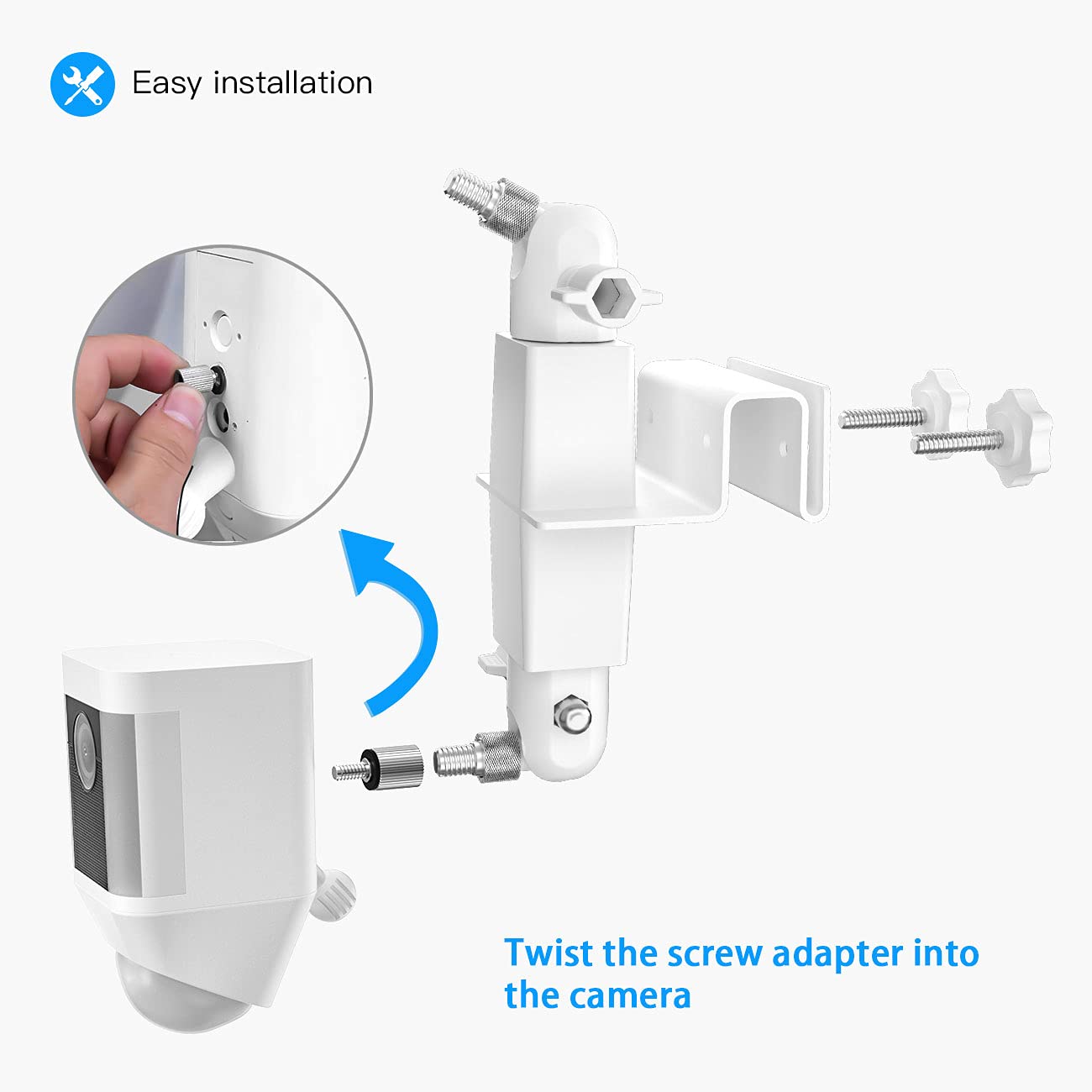 Easy installation

Twist the screw adapter into the camera