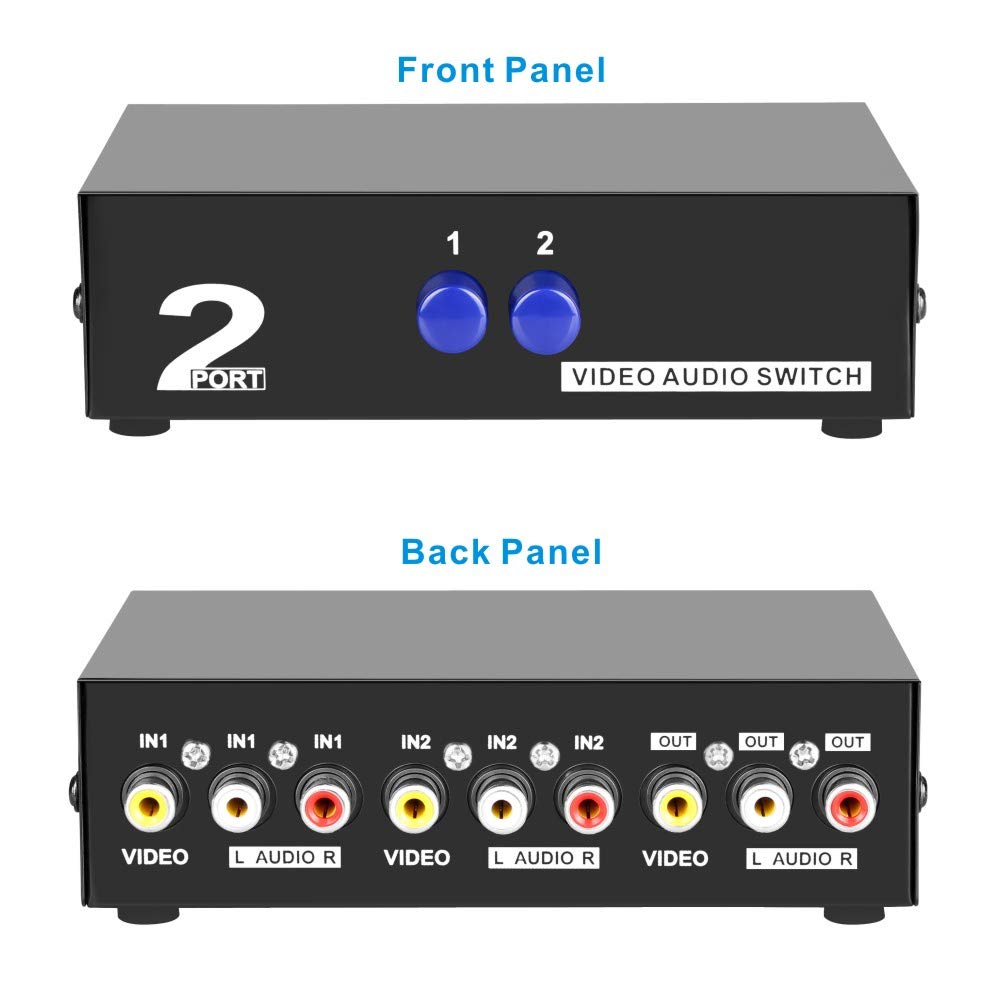 Front Panel

1 2

2 PORT

VIDEO AUDIO SWITCH

Back Panel

IN1 IN1 IN1 IN2 IN2 IN2 OUT OUT OUT

VIDEO L AUDIO R VIDEO L AUDIO R VIDEO L AUDIO R