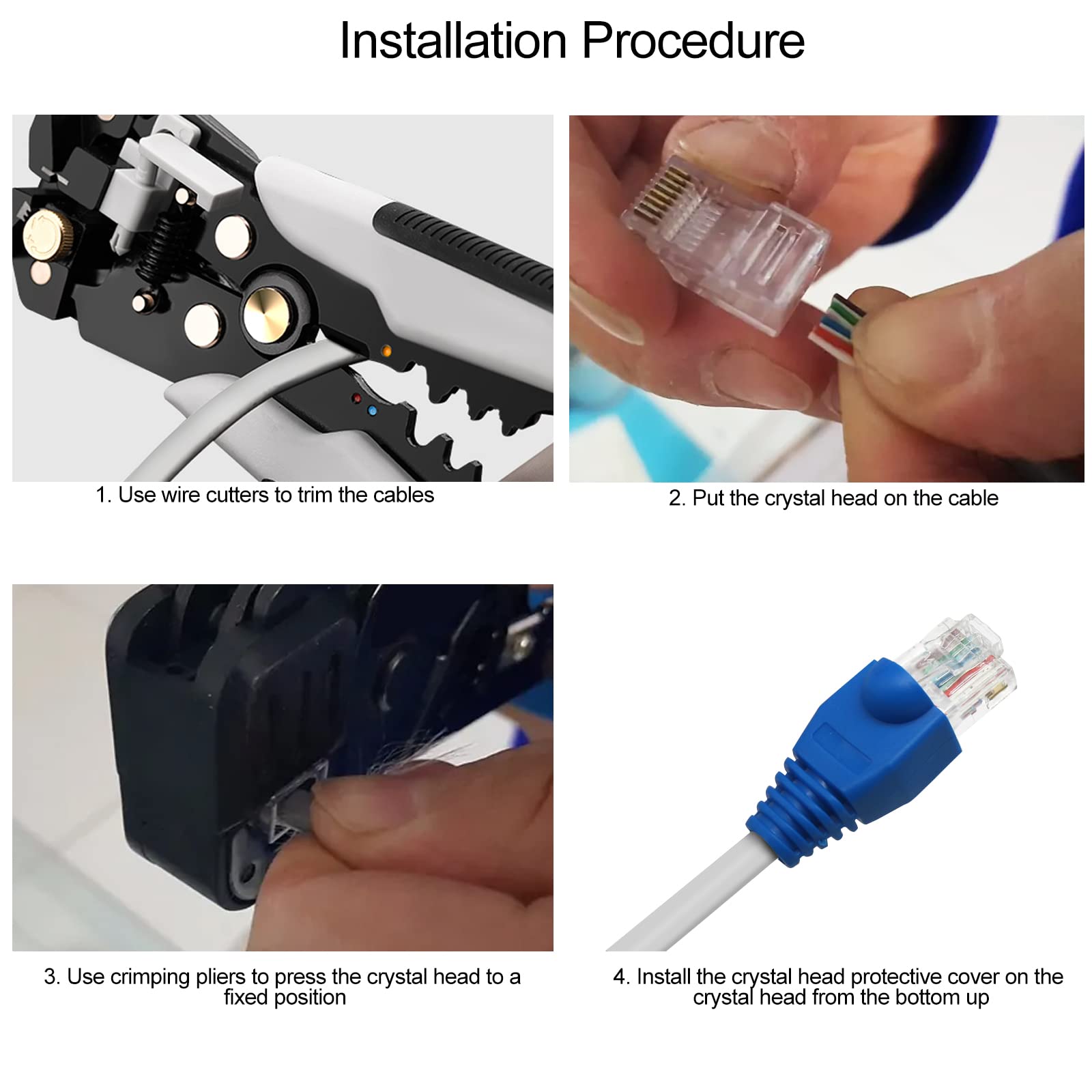 Installation Procedure

1. Use wire cutters to trim the cables

2. Put the crystal head on the cable

3. Use crimping pliers to press the crystal head to a fixed position

4. Install the crystal head protective cover on the crystal head from the bottom up