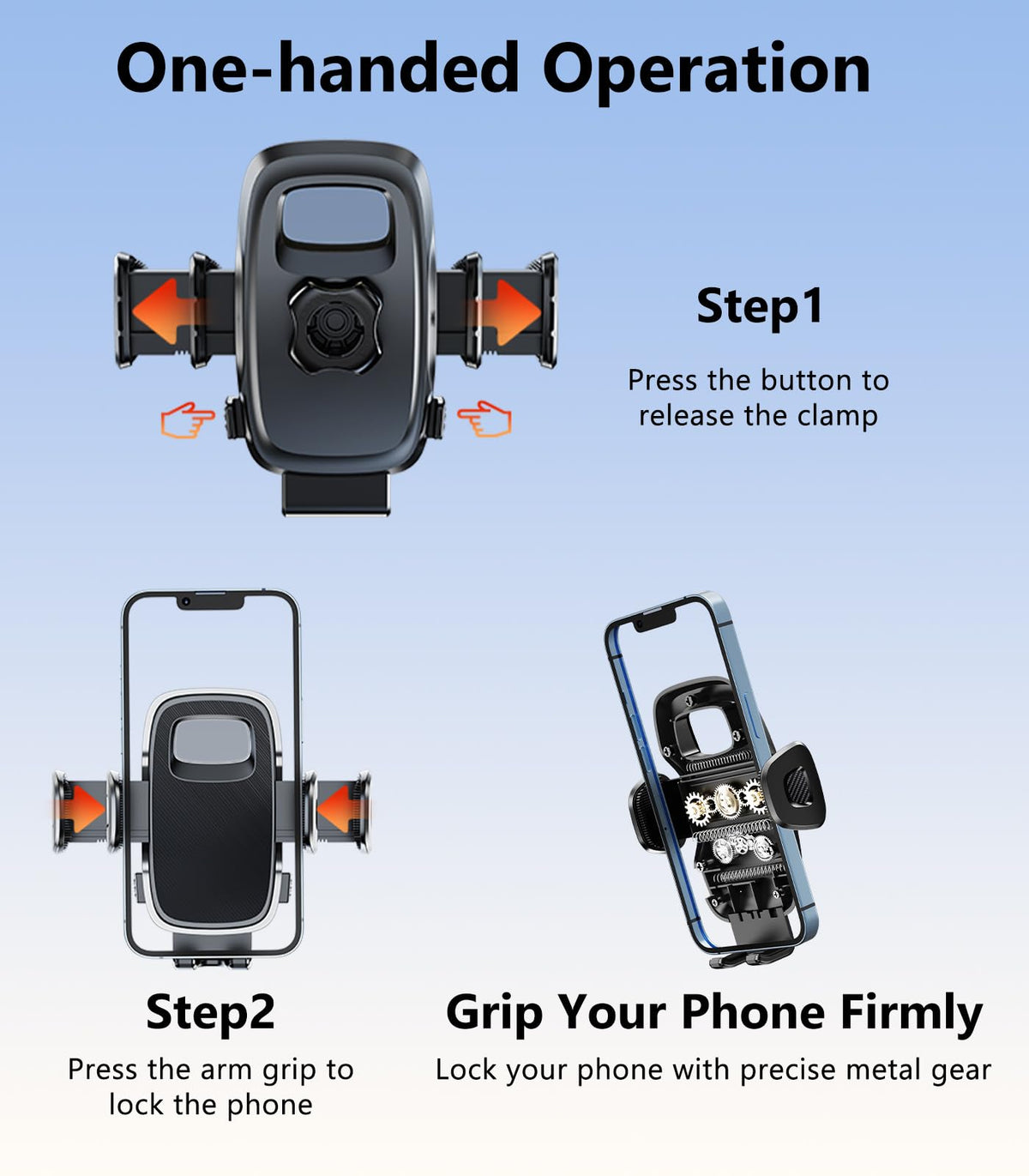 One-handed Operation

Step1

Press the button to release the clamp

Step2

Press the arm grip to lock the phone

Grip Your Phone Firmly

Lock your phone with precise metal gear