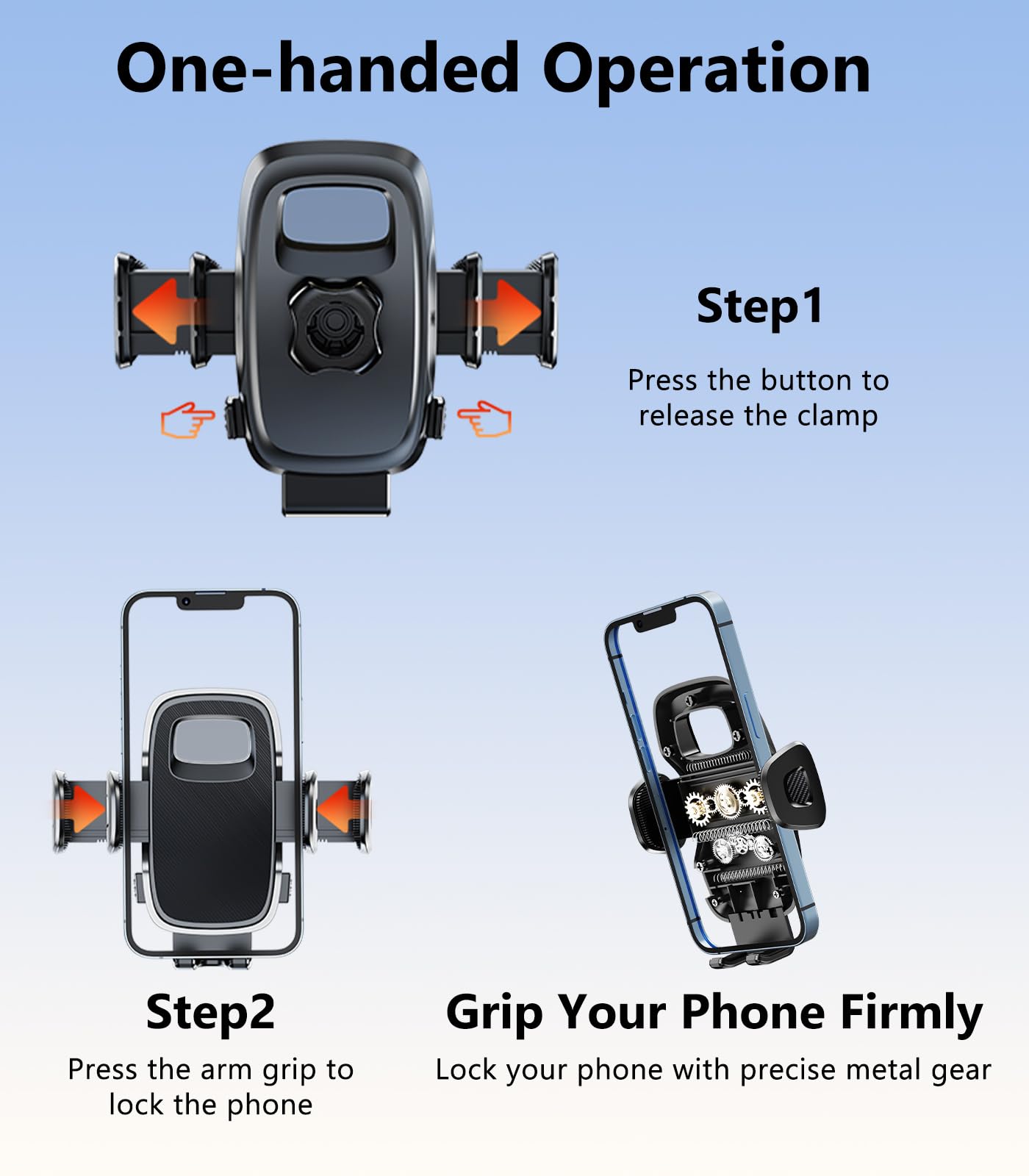 One-handed Operation

Step1

Press the button to release the clamp

Step2

Press the arm grip to lock the phone

Grip Your Phone Firmly

Lock your phone with precise metal gear