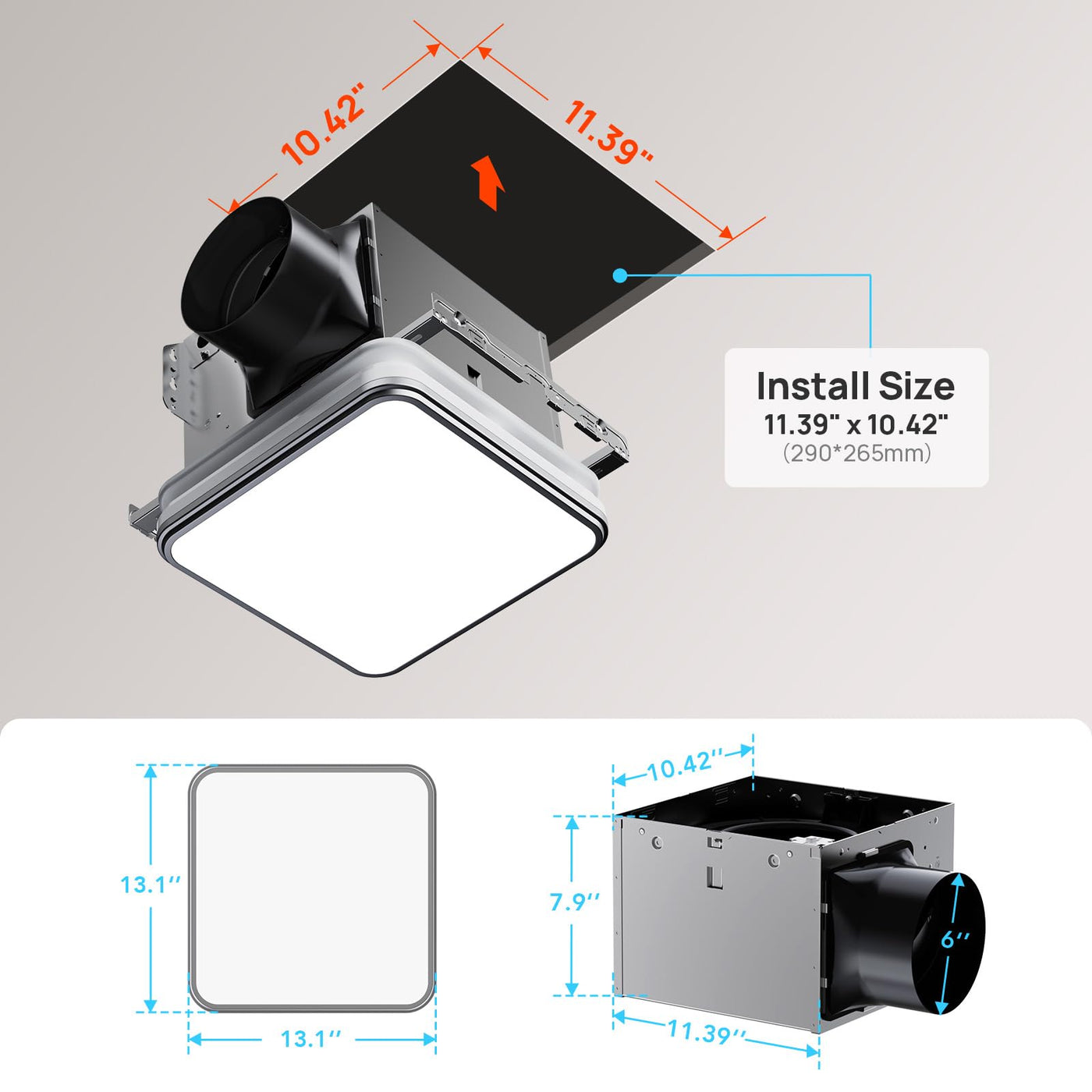 10.42"

11.39"

Install Size
11.39" x 10.42"
(290*265mm)

13.1''

13.1''

10.42''

7.9''

6''

11.39''