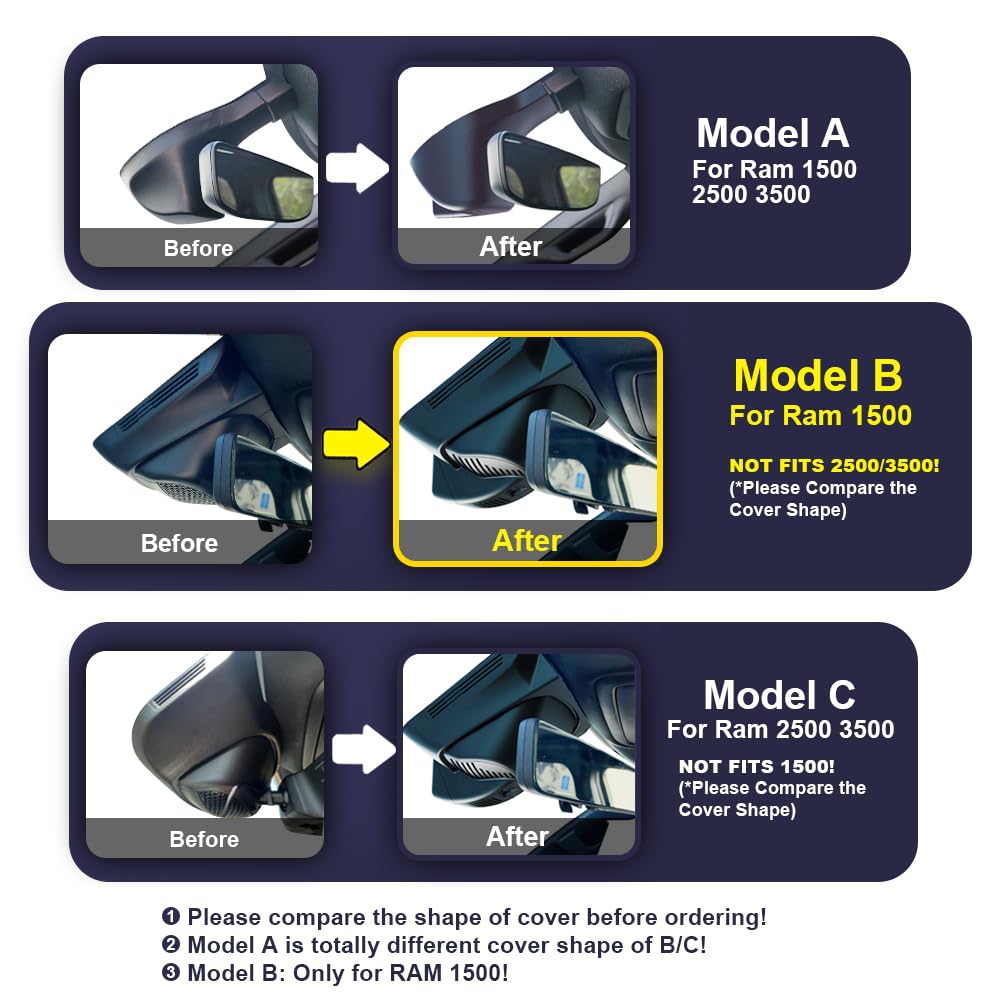 Before

After

Model A
For Ram 1500 2500 3500

Before

After

Model B
For Ram 1500

NOT FITS 2500/3500!
(*Please Compare the Cover Shape)

Before

After

Model C
For Ram 2500 3500

NOT FITS 1500!
(*Please Compare the Cover Shape)

❶ Please compare the shape of cover before ordering!
❷ Model A is totally different cover shape of B/C!
❸ Model B: Only for RAM 1500!