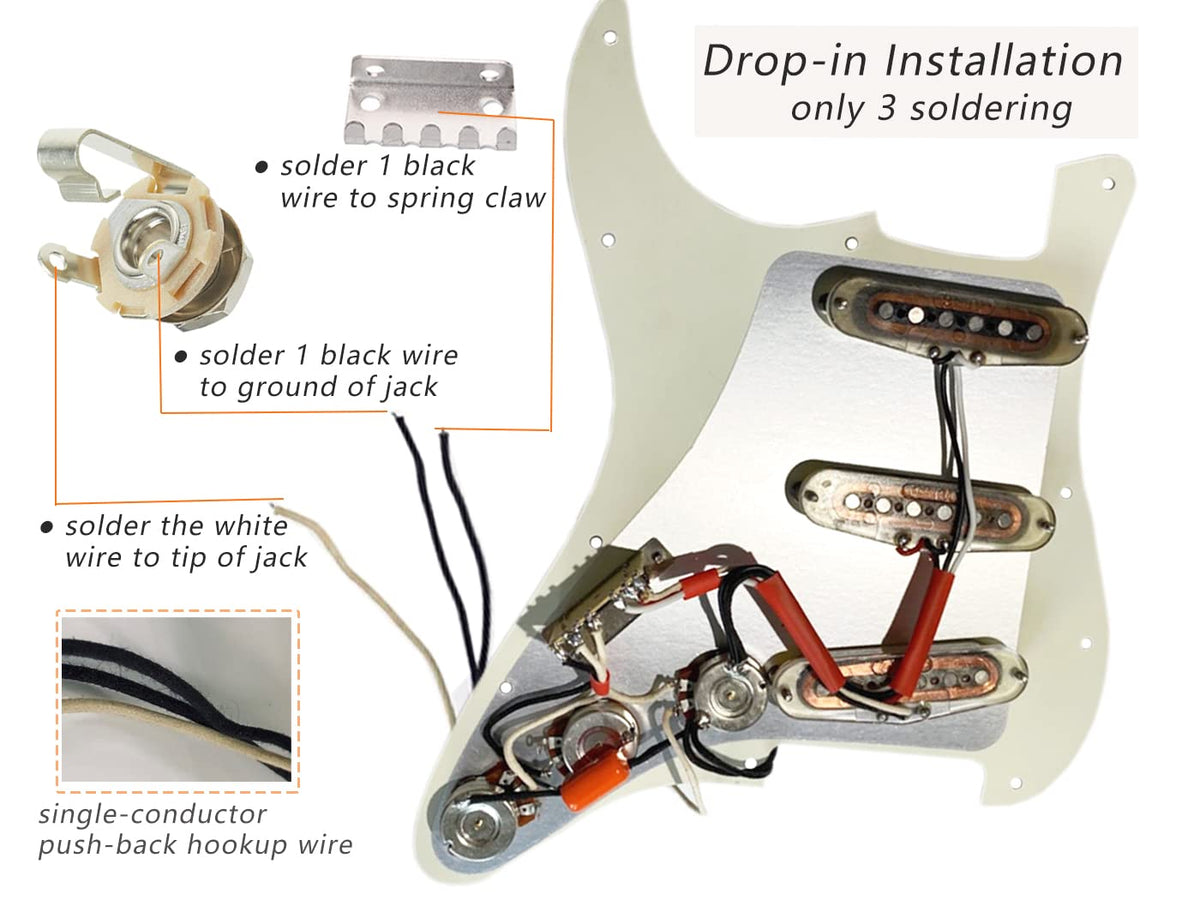 Drop-in Installation
only 3 soldering

● solder 1 black wire to spring claw

● solder 1 black wire to ground of jack

● solder the white wire to tip of jack

single-conductor push-back hookup wire