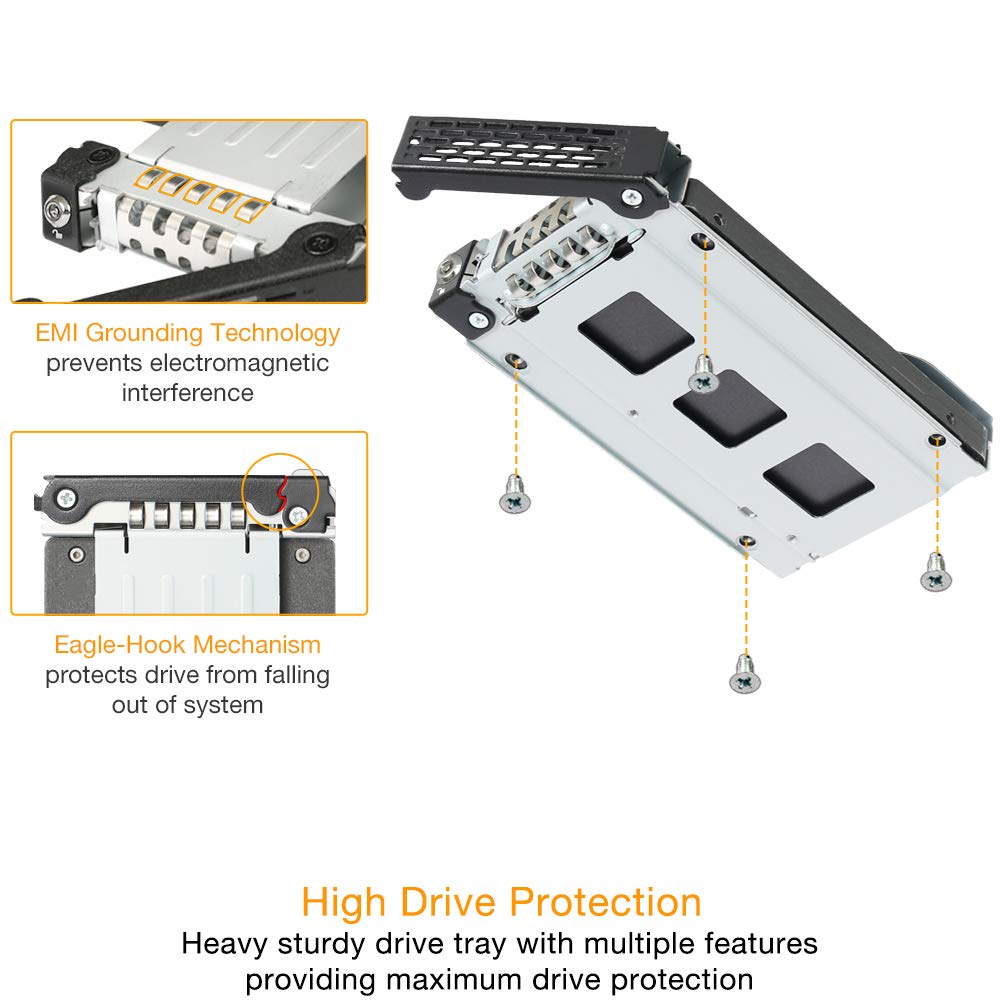 EMI Grounding Technology
prevents electromagnetic interference

Eagle-Hook Mechanism
protects drive from falling out of system

High Drive Protection
Heavy sturdy drive tray with multiple features providing maximum drive protection