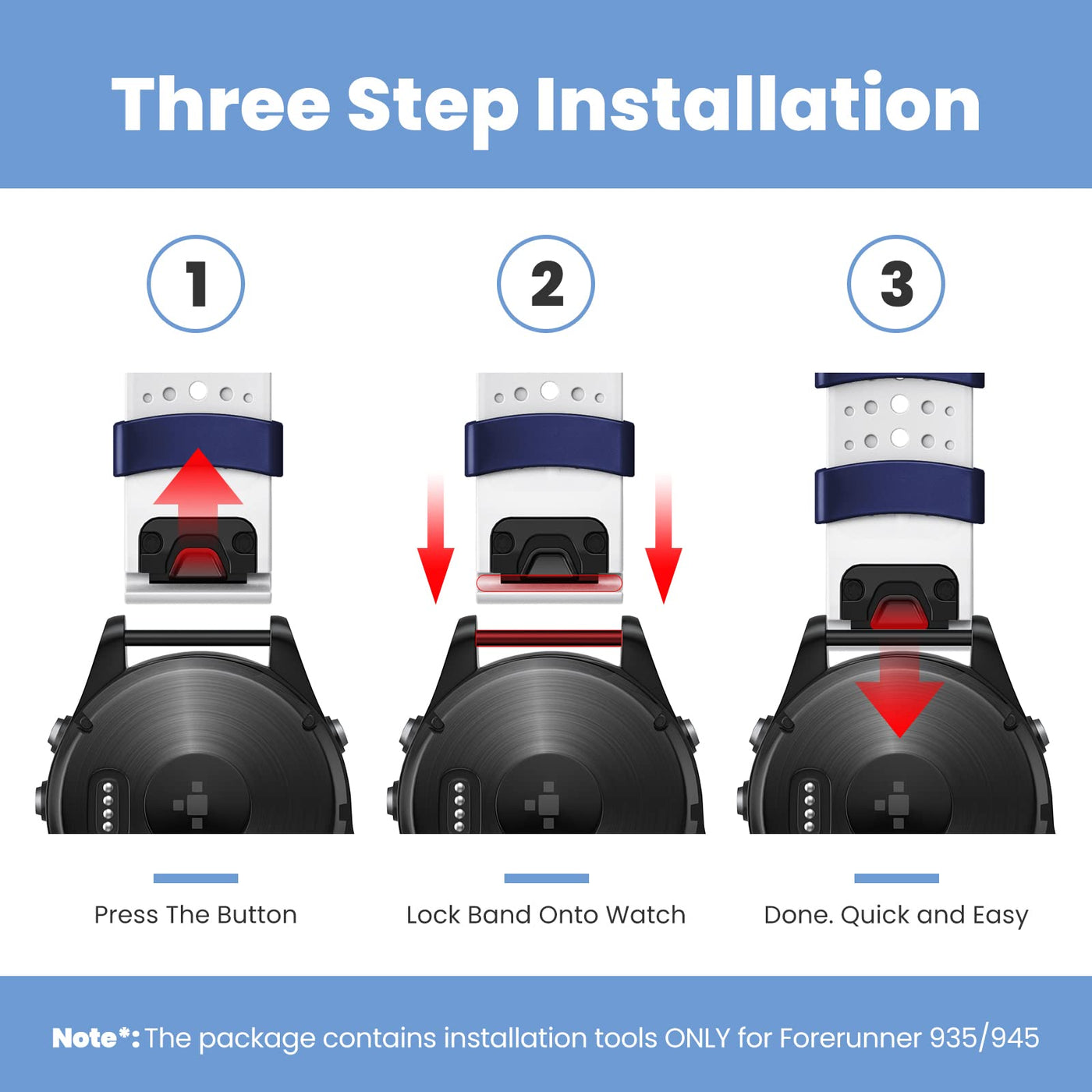 Three Step Installation

1

2

3

Press The Button

Lock Band Onto Watch

Done. Quick and Easy

Note*: The package contains installation tools ONLY for Forerunner 935/945