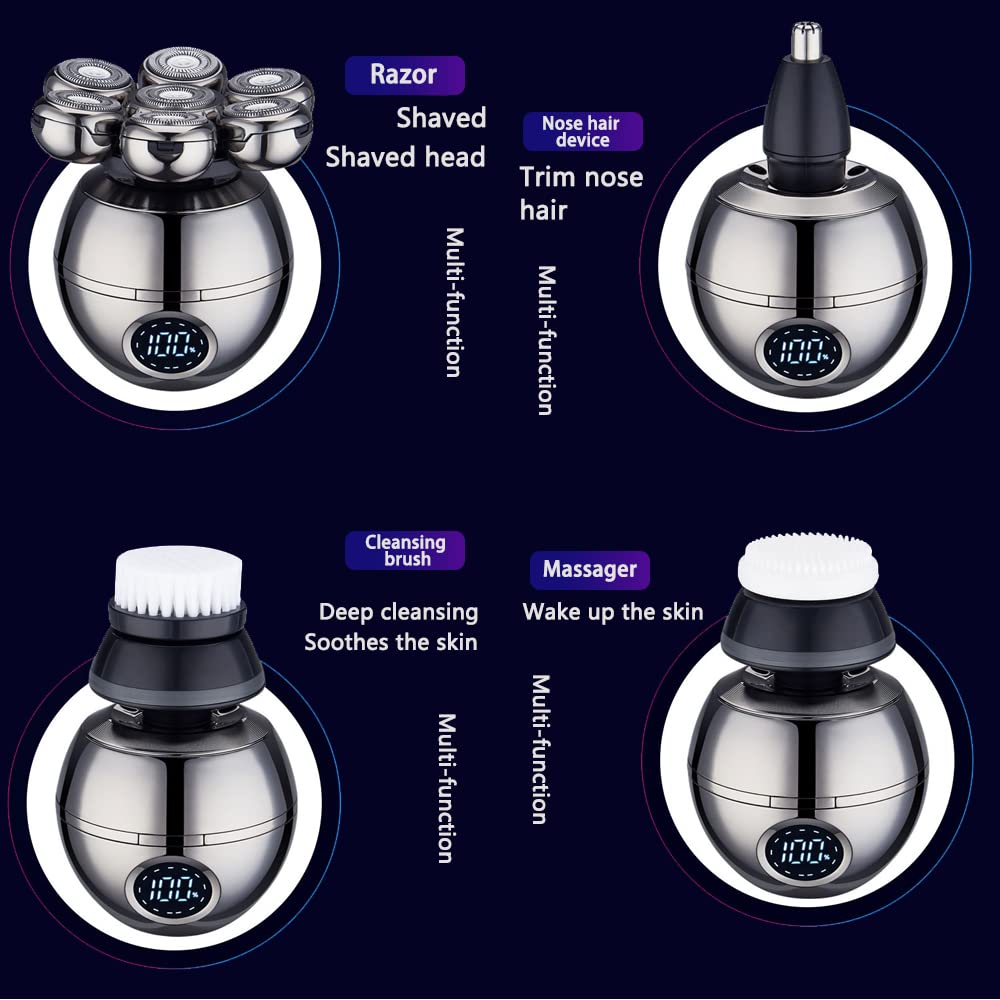 Razor

Shaved
Shaved head

Multi-function

100%

Nose hair device

Trim nose hair

Multi-function

100%

Cleansing brush

Deep cleansing
Soothes the skin

Multi-function

100%

Massager

Wake up the skin

Multi-function

100%