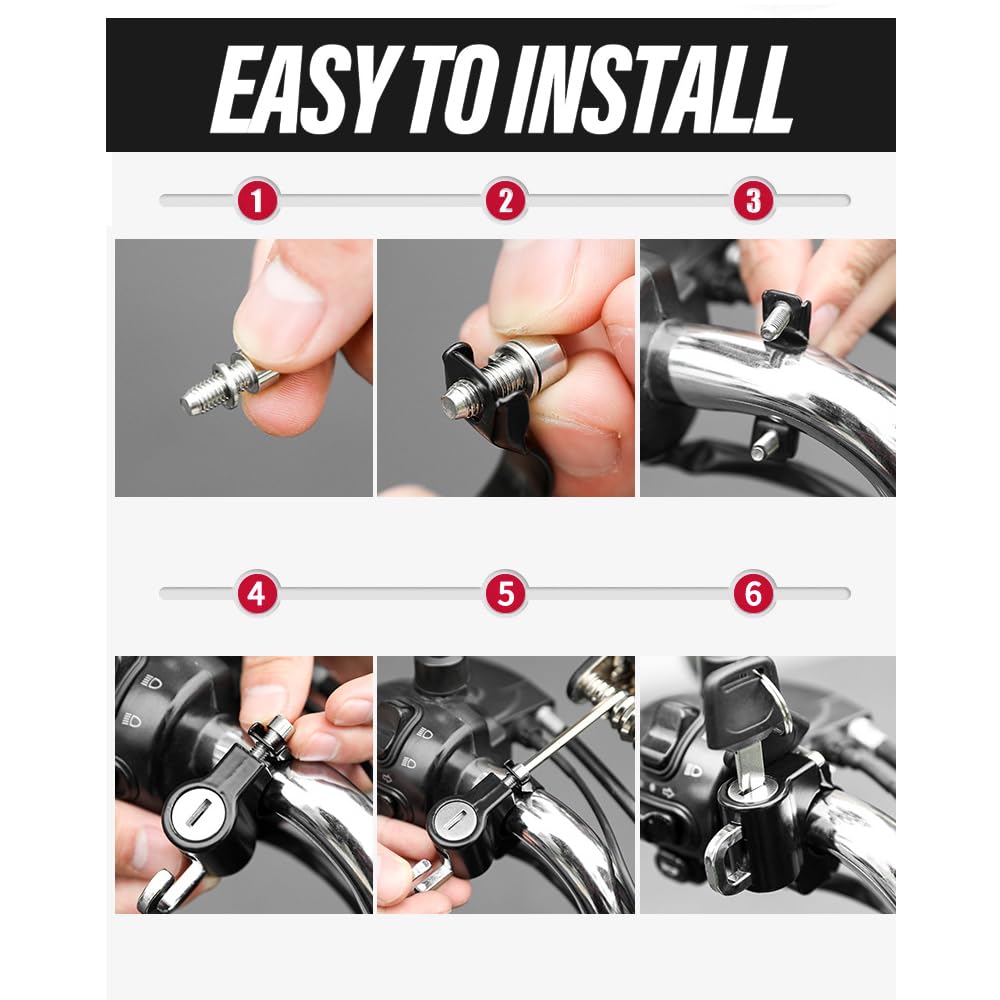 EASY TO INSTALL

1 2 3

4 5 6