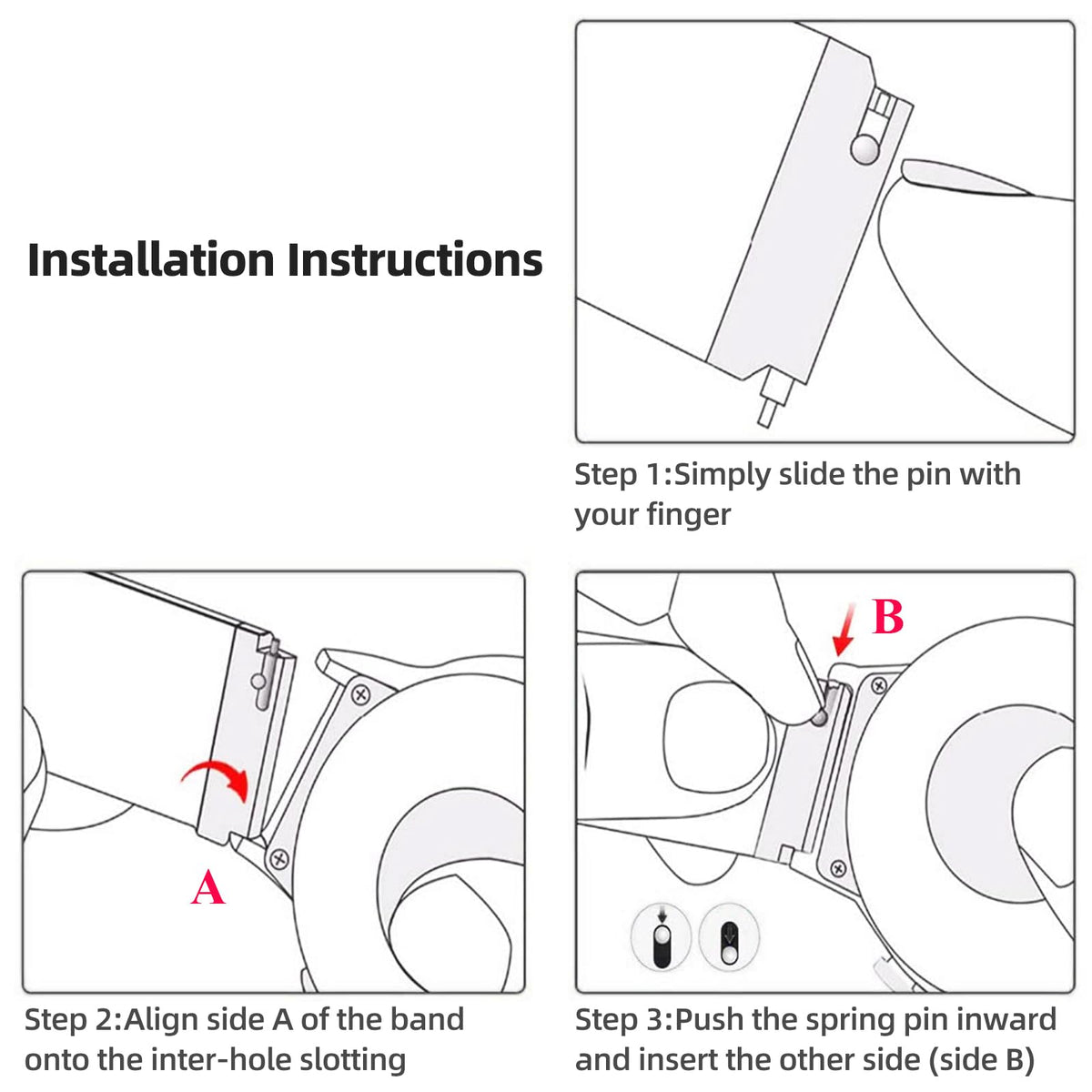 Installation Instructions

Step 1:Simply slide the pin with your finger

A

Step 2:Align side A of the band onto the inter-hole slotting

B

Step 3:Push the spring pin inward and insert the other side (side B)