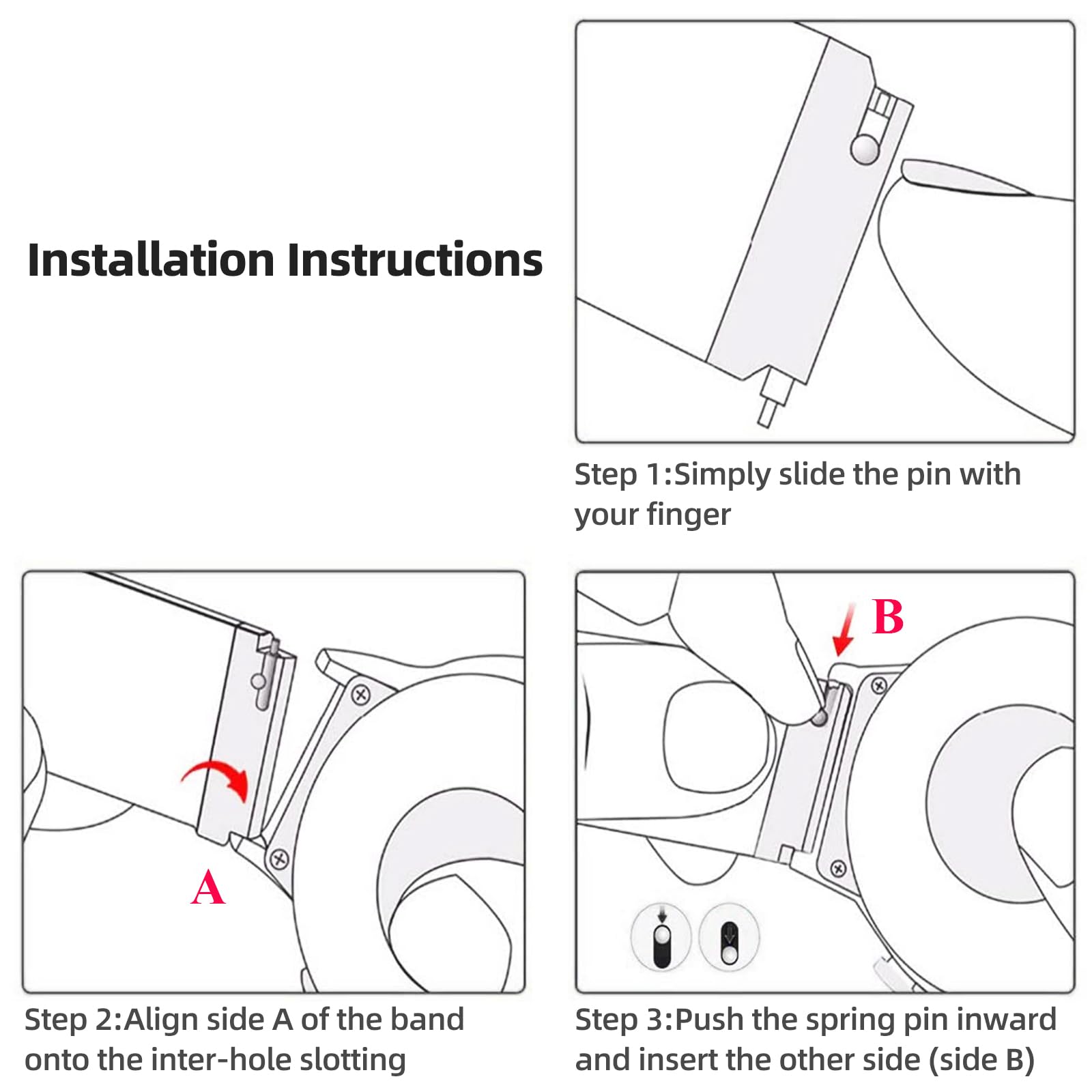 Installation Instructions

Step 1:Simply slide the pin with your finger

A

Step 2:Align side A of the band onto the inter-hole slotting

B

Step 3:Push the spring pin inward and insert the other side (side B)