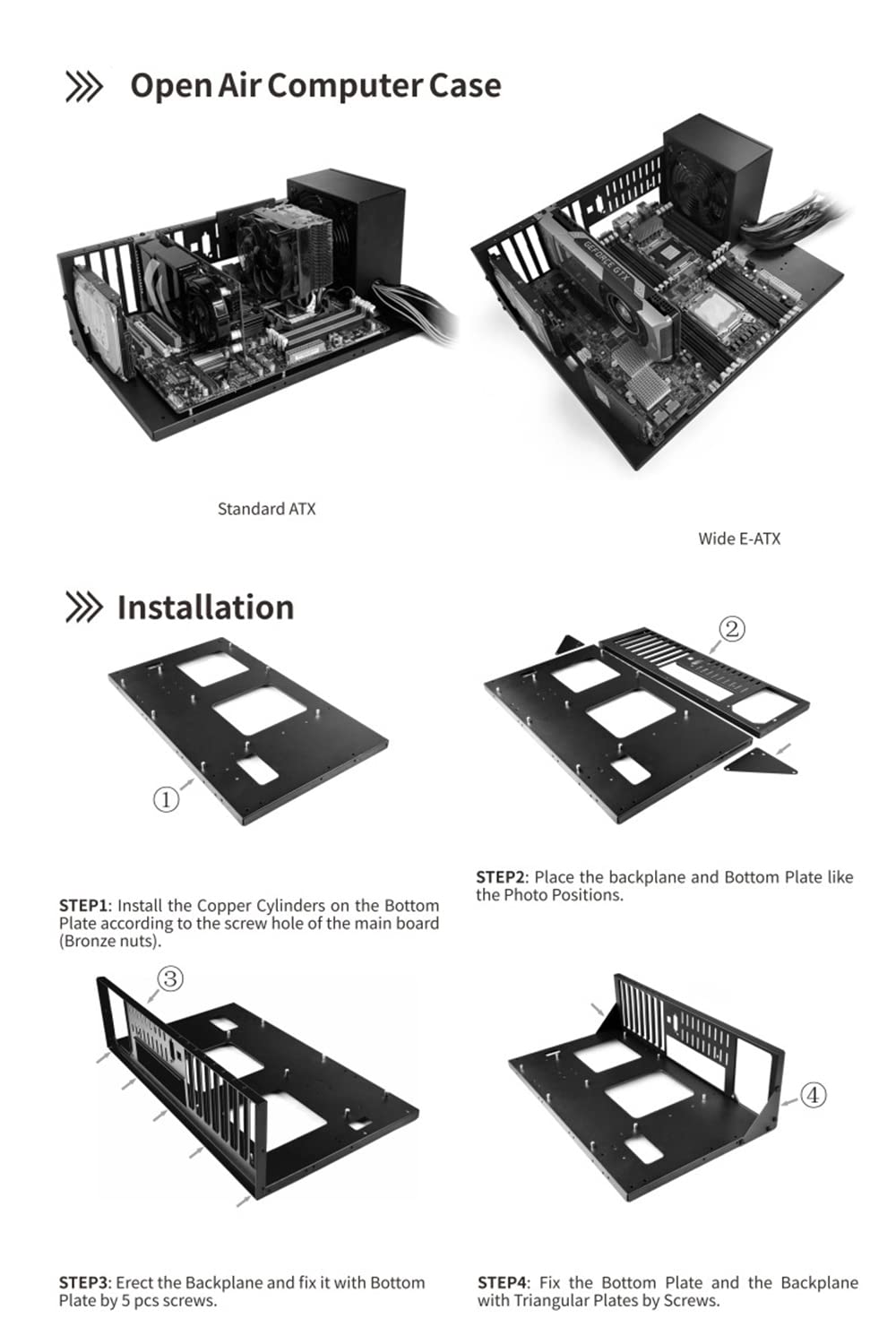 Open Air Computer Case

GEFORCE GTX

Standard ATX

Wide E-ATX

Installation

①

②

STEP1: Install the Copper Cylinders on the Bottom Plate according to the screw hole of the main board (Bronze nuts).

STEP2: Place the backplane and Bottom Plate like the Photo Positions.

③

④

STEP3: Erect the Backplane and fix it with Bottom Plate by 5 pcs screws.

STEP4: Fix the Bottom Plate and the Backplane with Triangular Plates by Screws.