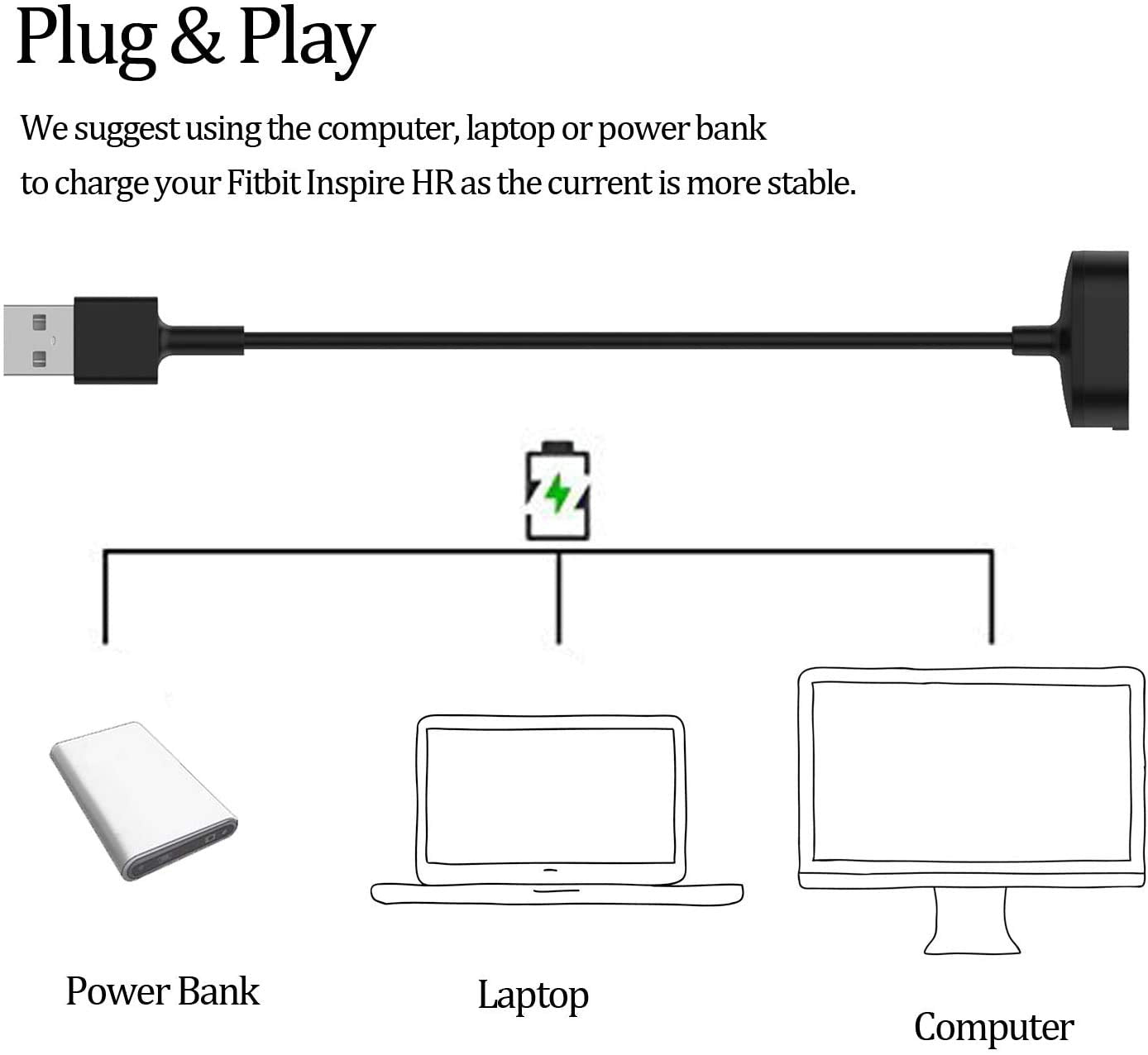 Plug & Play

We suggest using the computer, laptop or power bank to charge your Fitbit Inspire HR as the current is more stable.

Power Bank

Laptop

Computer